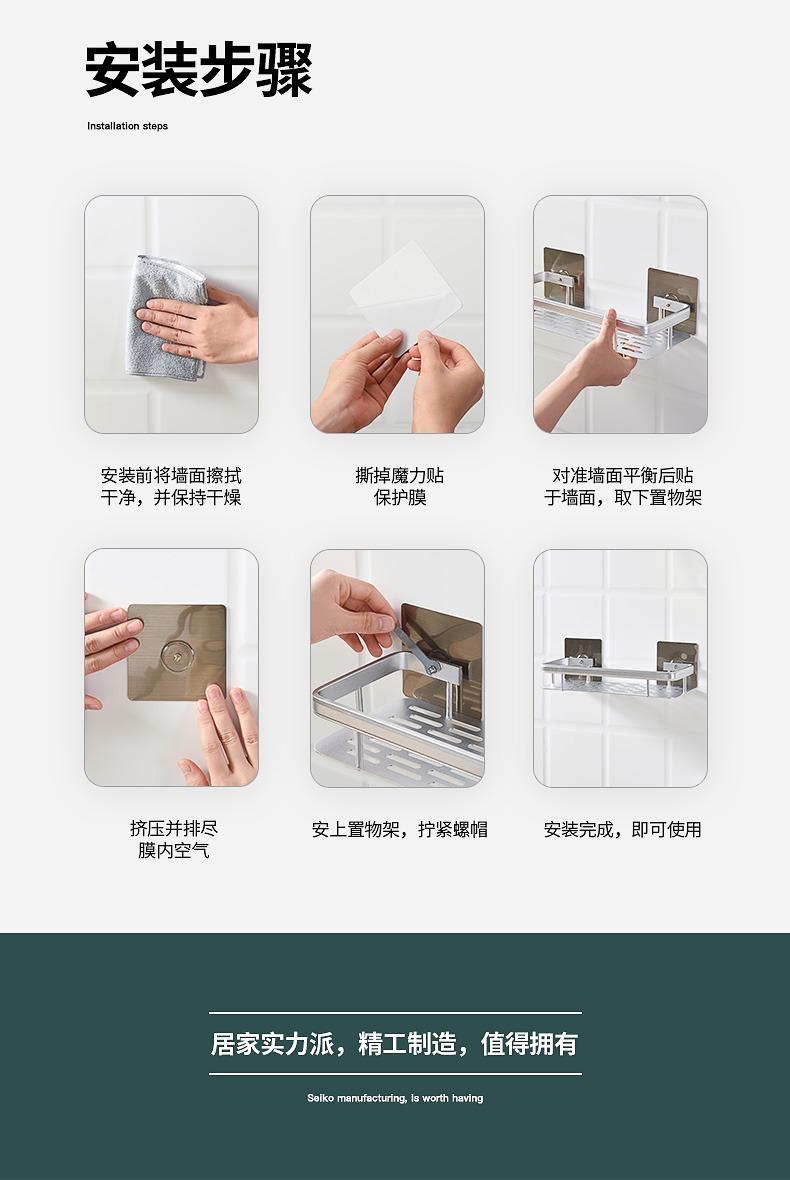 安装步骤

Installation steps

安装前将墙面擦拭干净，并保持干燥

撕掉魔力贴保护膜

对准墙面平衡后贴于墙面，取下置物架

挤压并排尽膜内空气

安上置物架，拧紧螺帽

安装完成，即可使用

居家实力派，精工制造，值得拥有

Seiko manufacturing, is worth having