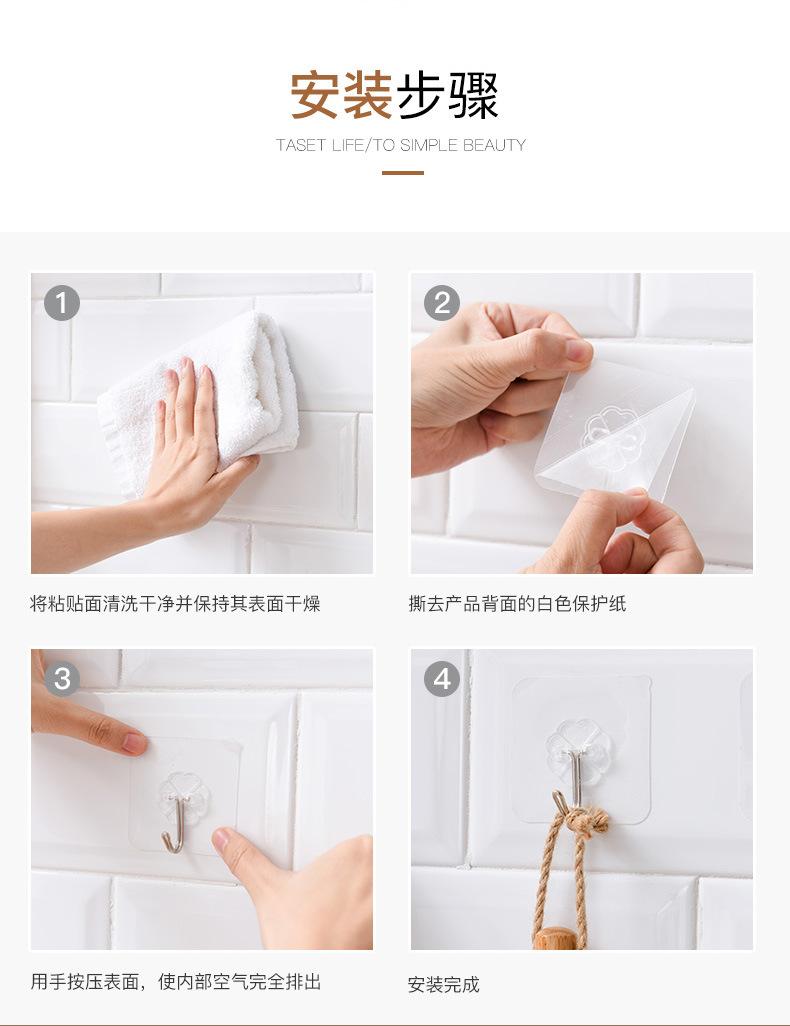 安装步骤

TASET LIFE/TO SIMPLE BEAUTY

1

将粘贴面清洗干净并保持其表面干燥

2

撕去产品背面的白色保护纸

3

用手按压表面，使内部空气完全排出

4

安装完成