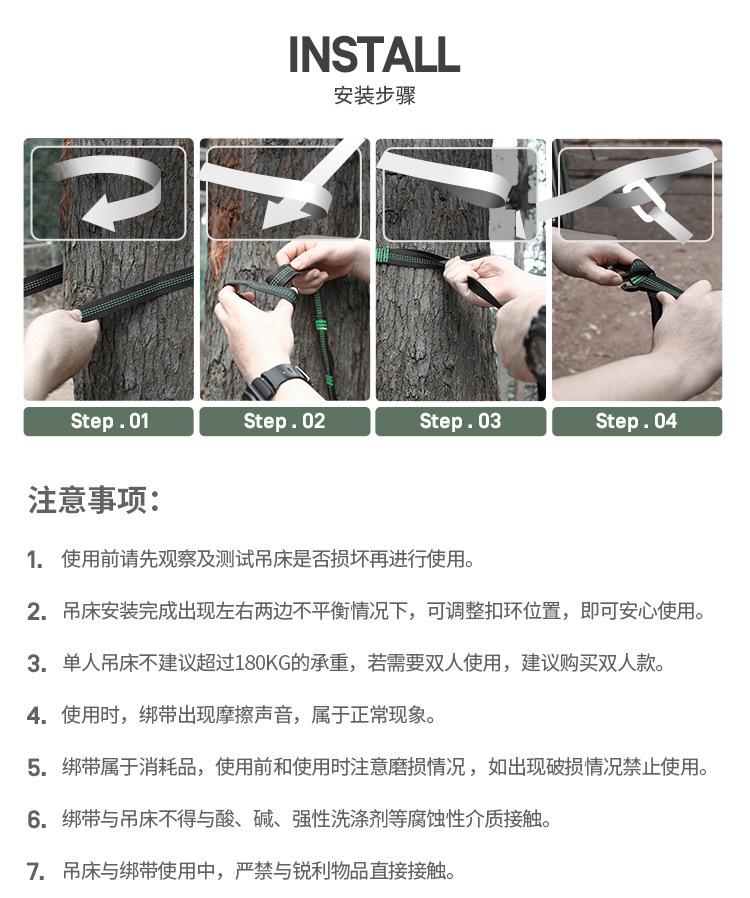 INSTALL
安装步骤

Step . 01

Step . 02

Step . 03

Step . 04

注意事项：

1. 使用前请先观察及测试吊床是否损坏再进行使用。

2. 吊床安装完成出现左右两边不平衡情况下，可调整扣环位置，即可安心使用。

3. 单人吊床不建议超过180KG的承重，若需要双人使用，建议购买双人款。

4. 使用时，绑带出现摩擦声音，属于正常现象。

5. 绑带属于消耗品，使用前和使用时注意磨损情况，如出现破损情况禁止使用。

6. 绑带与吊床不得与酸、碱、强性洗涤剂等腐蚀性介质接触。

7. 吊床与绑带使用中，严禁与锐利物品直接接触。