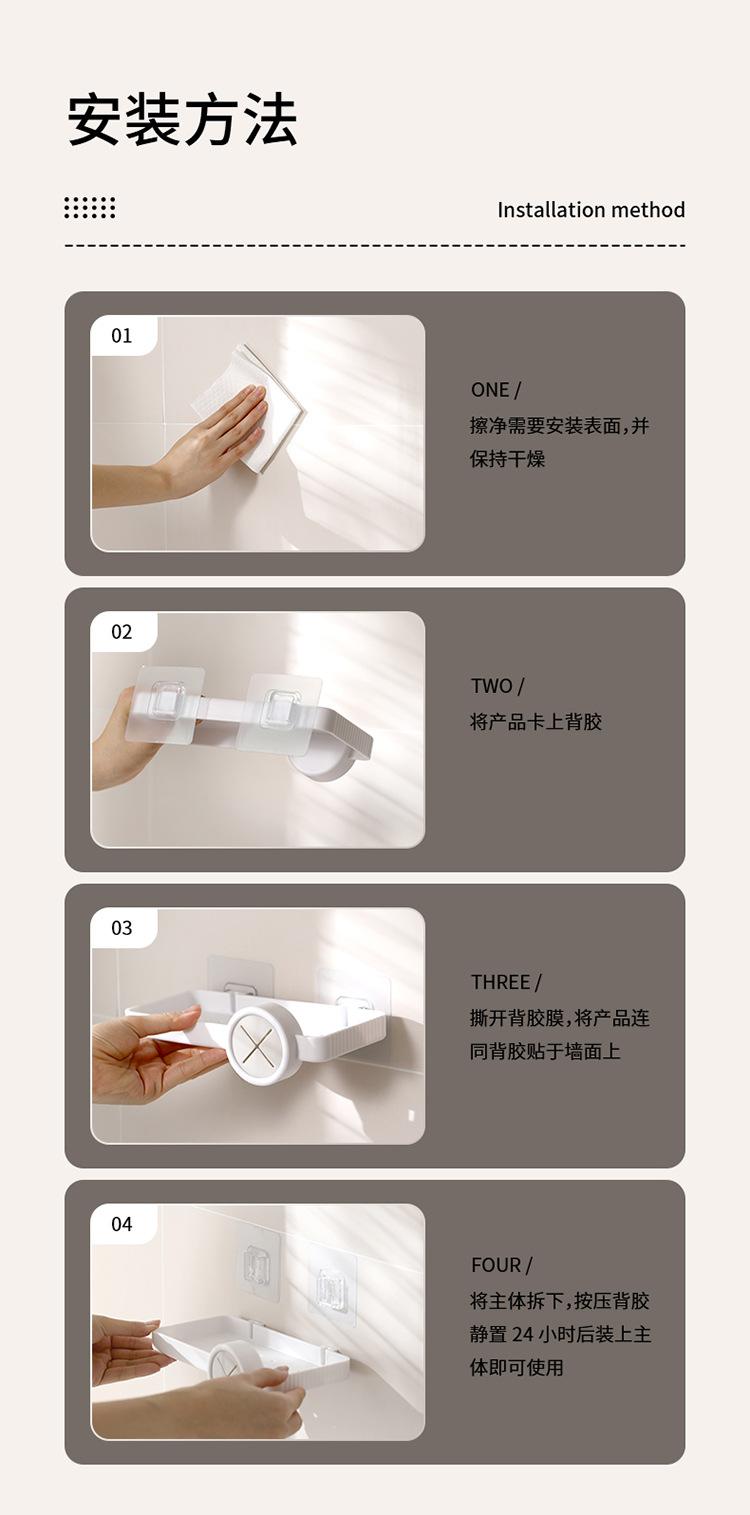 安装方法

Installation method

01

ONE /
擦净需要安装表面,并保持干燥

02

TWO /
将产品卡上背胶

03

THREE /
撕开背胶膜,将产品连同背胶贴于墙面上

04

FOUR /
将主体拆下,按压背胶静置 24 小时后装上主体即可使用