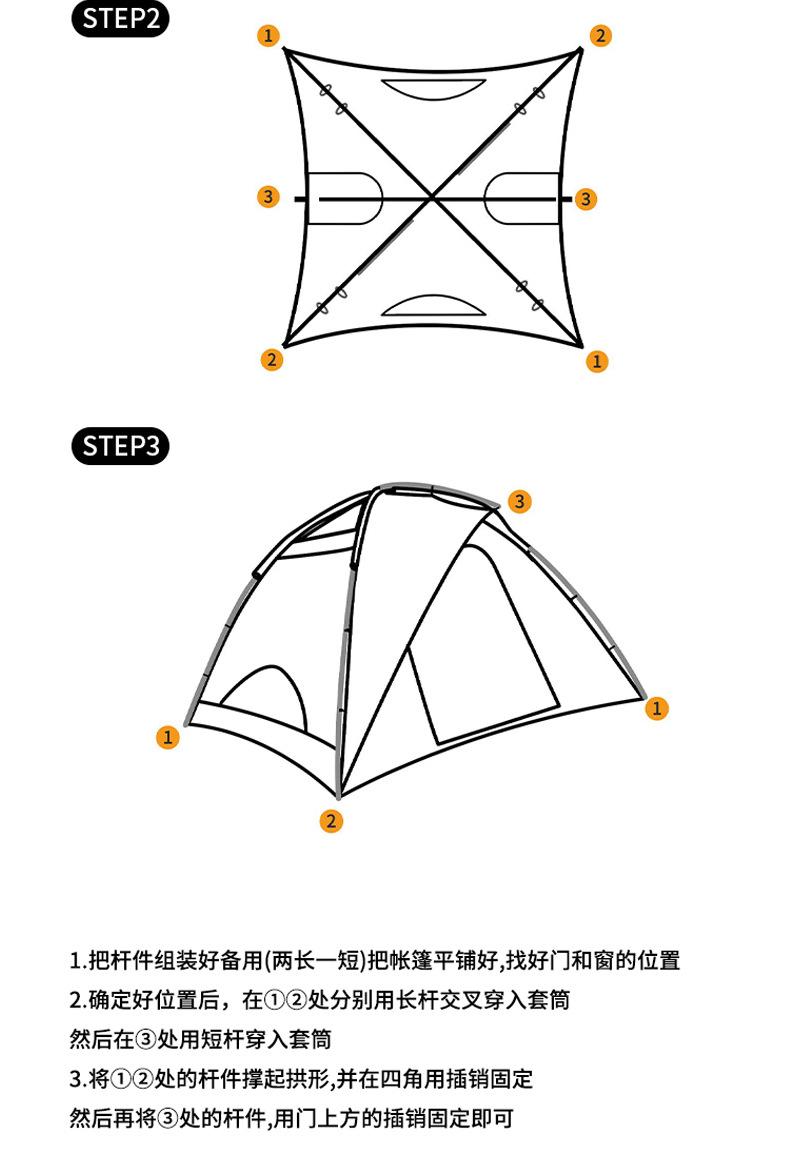 STEP2

1 2

3 3

2 1

STEP3

3

1 1

2

1.把杆件组装好备用(两长一短)把帐篷平铺好,找好门和窗的位置
2.确定好位置后，在①②处分别用长杆交叉穿入套筒
然后在③处用短杆穿入套筒
3.将①②处的杆件撑起拱形,并在四角用插销固定
然后再将③处的杆件,用门上方的插销固定即可