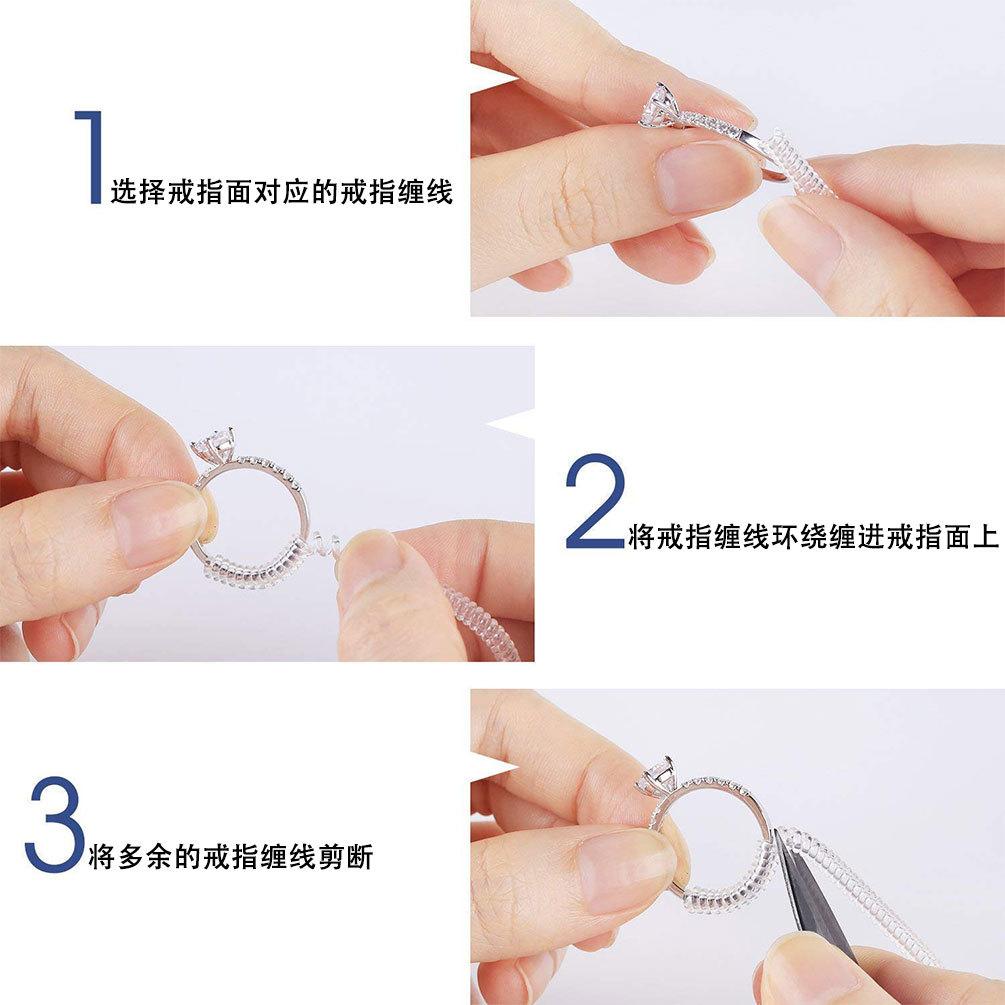 1 选择戒指面对应的戒指缠线

2 将戒指缠线环绕缠进戒指面上

3 将多余的戒指缠线剪断