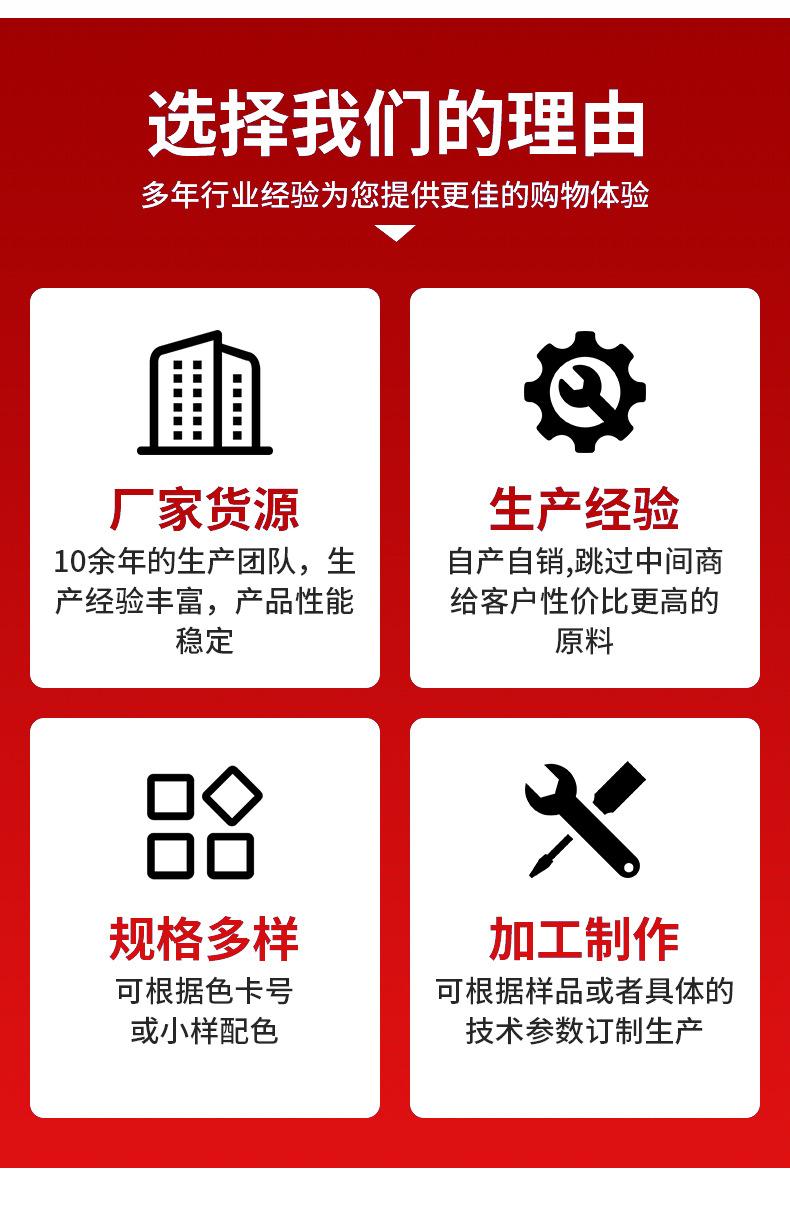 选择我们的理由

多年行业经验为您提供更佳的购物体验

厂家货源

10余年的生产团队，生产经验丰富，产品性能稳定

生产经验

自产自销,跳过中间商给客户性价比更高的原料

规格多样

可根据色卡号或小样配色

加工制作

可根据样品或者具体的技术参数订制生产