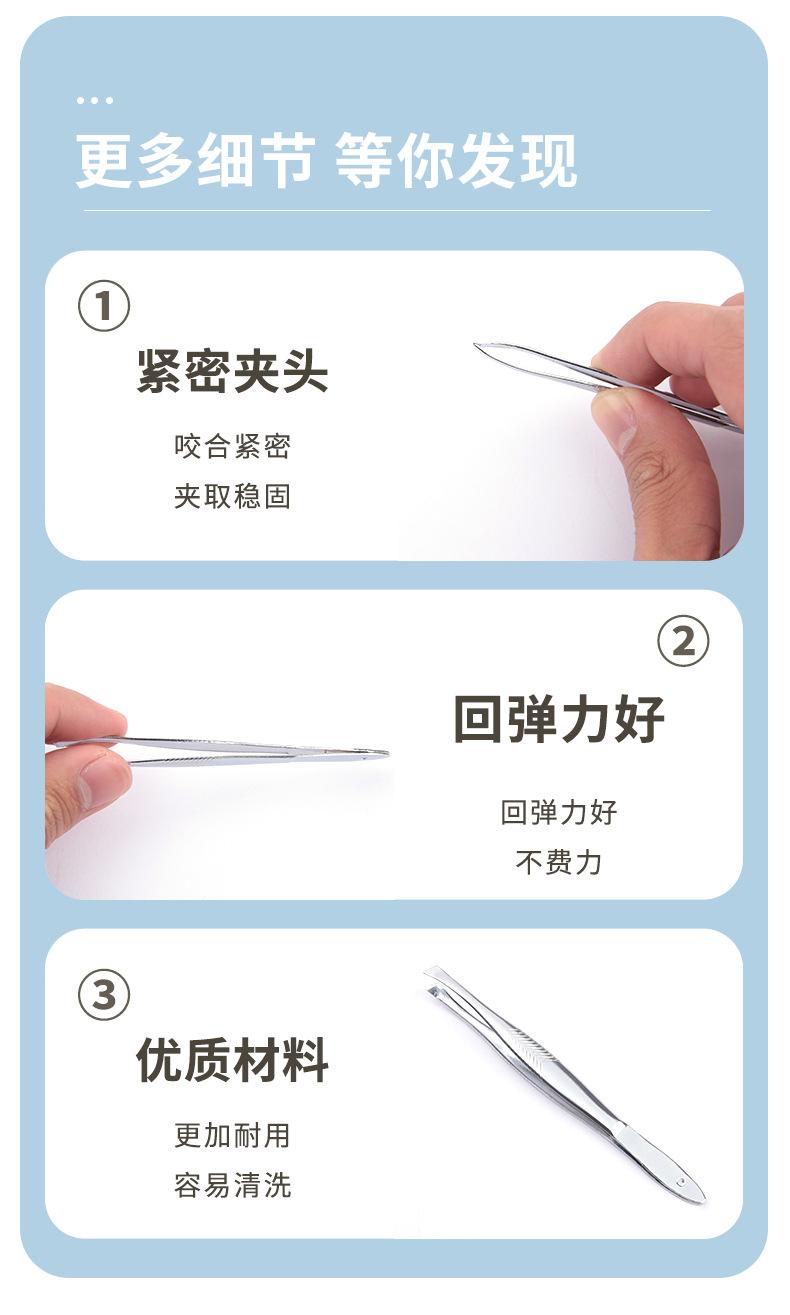 ...
更多细节 等你发现

①
紧密夹头
咬合紧密
夹取稳固

②
回弹力好
回弹力好
不费力

③
优质材料
更加耐用
容易清洗