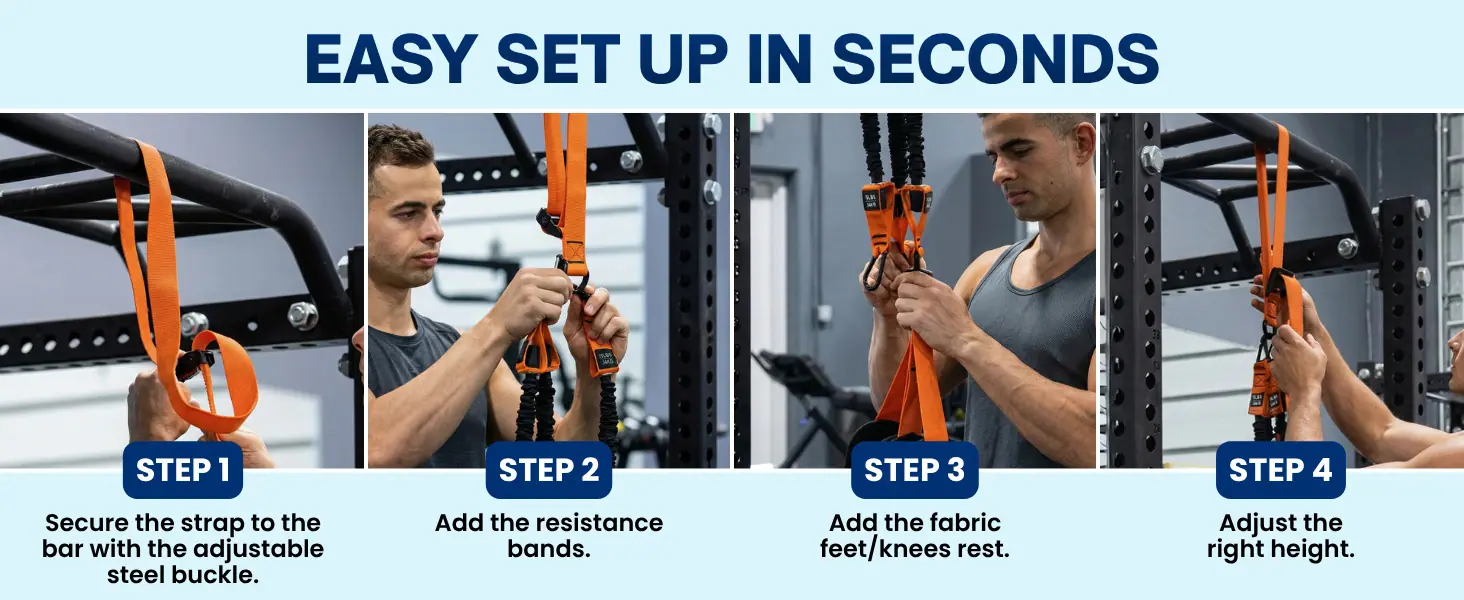 EASY SET UP IN SECONDS

STEP 1

Secure the strap to the bar with the adjustable steel buckle.

STEP 2

Add the resistance bands.

STEP 3

Add the fabric feet/knees rest.

STEP 4

Adjust the right height.