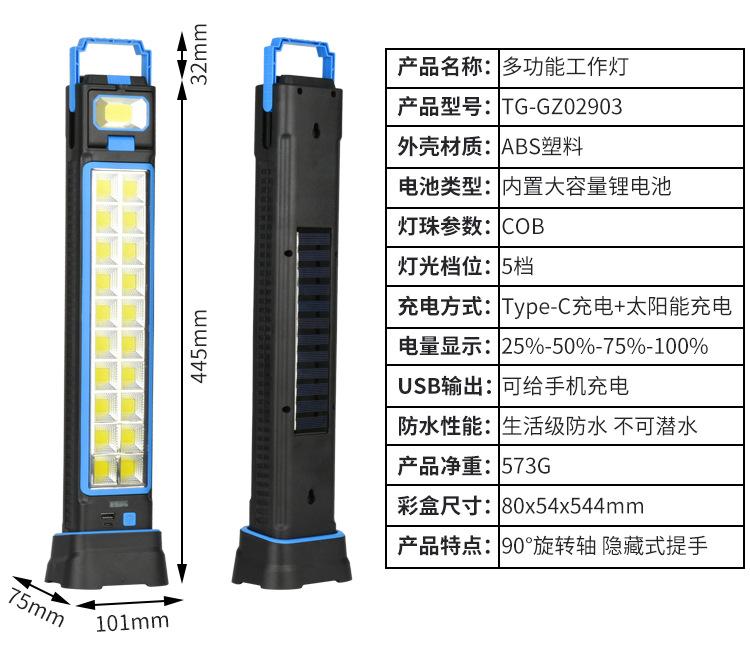 32mm

445mm

75mm

101mm

| 产品名称: | 多功能工作灯 |
|---|---|
| 产品型号: | TG-GZ02903 |
| 外壳材质: | ABS塑料 |
| 电池类型: | 内置大容量锂电池 |
| 灯珠参数: | COB |
| 灯光档位: | 5档 |
| 充电方式: | Type-C充电+太阳能充电 |
| 电量显示: | 25%-50%-75%-100% |
| USB输出: | 可给手机充电 |
| 防水性能: | 生活级防水 不可潜水 |
| 产品净重: | 573G |
| 彩盒尺寸: | 80x54x544mm |
| 产品特点: | 90°旋转轴 隐藏式提手 |