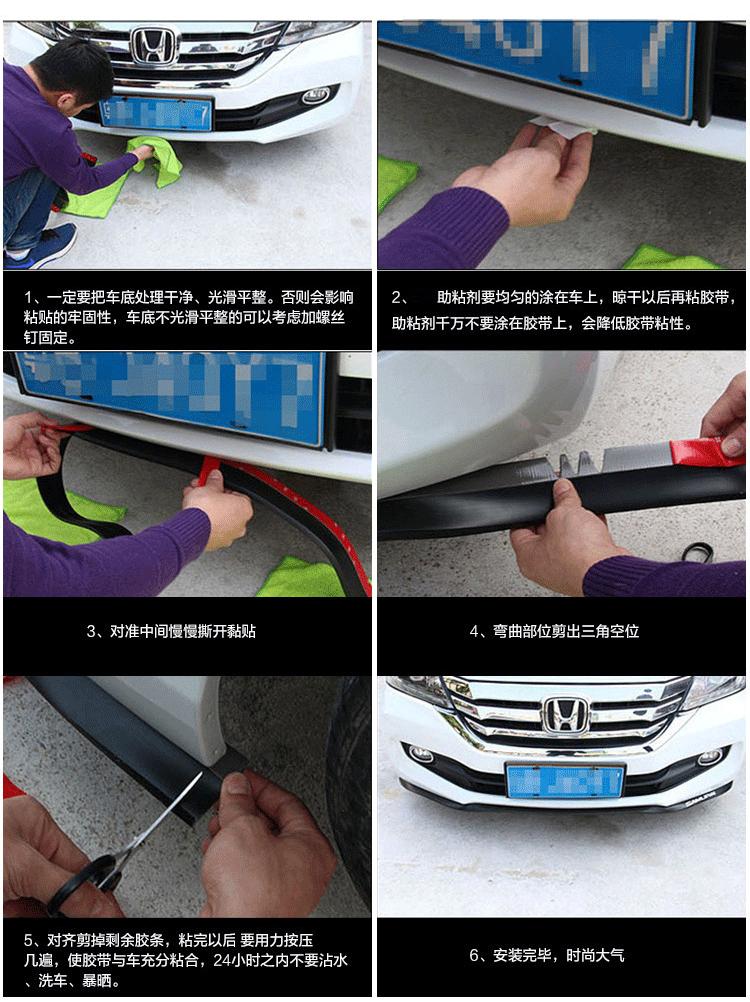 1、一定要把车底处理干净、光滑平整。否则会影响粘贴的牢固性，车底不光滑平整的可以考虑加螺丝钉固定。

2、 助粘剂要均匀的涂在车上，晾干以后再粘胶带，助粘剂千万不要涂在胶带上，会降低胶带粘性。

3、对准中间慢慢撕开黏贴

4、弯曲部位剪出三角空位

5、对齐剪掉剩余胶条，粘完以后 要用力按压几遍，使胶带与车充分粘合，24小时之内不要沾水、洗车、暴晒。

6、安装完毕，时尚大气