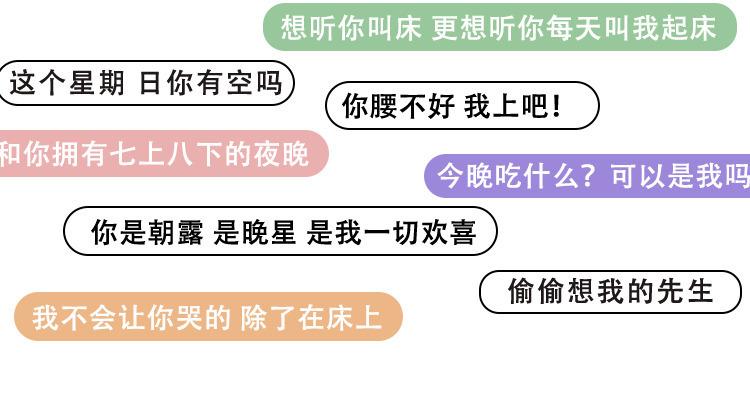 想听你叫床 更想听你每天叫我起床

这个星期 日你有空吗

你腰不好 我上吧！

和你拥有七上八下的夜晚

今晚吃什么？可以是我吗

你是朝露 是晚星 是我一切欢喜

偷偷想我的先生

我不会让你哭的 除了在床上