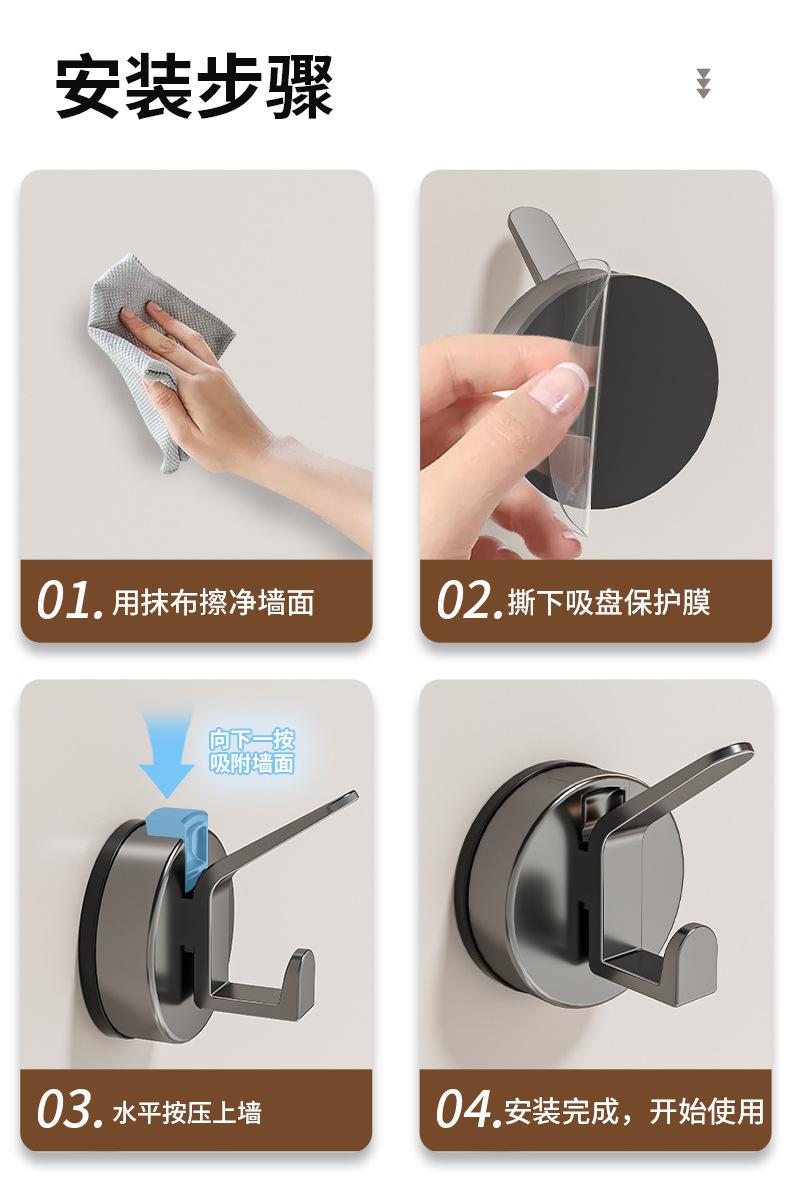 安装步骤

01. 用抹布擦净墙面

02. 撕下吸盘保护膜

向下一按
吸附墙面

03. 水平按压上墙

04. 安装完成，开始使用