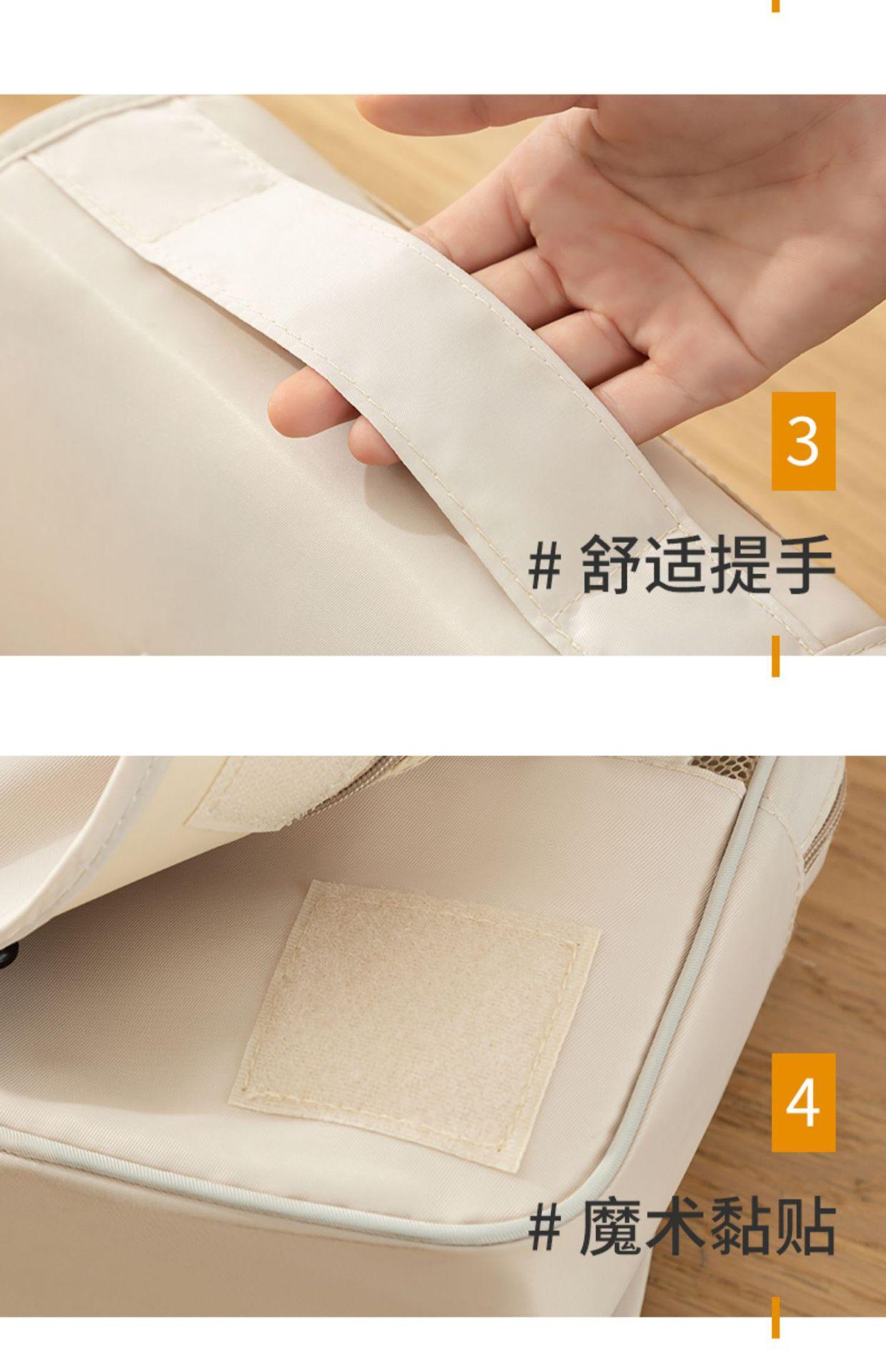 3

# 舒适提手

4

# 魔术黏贴