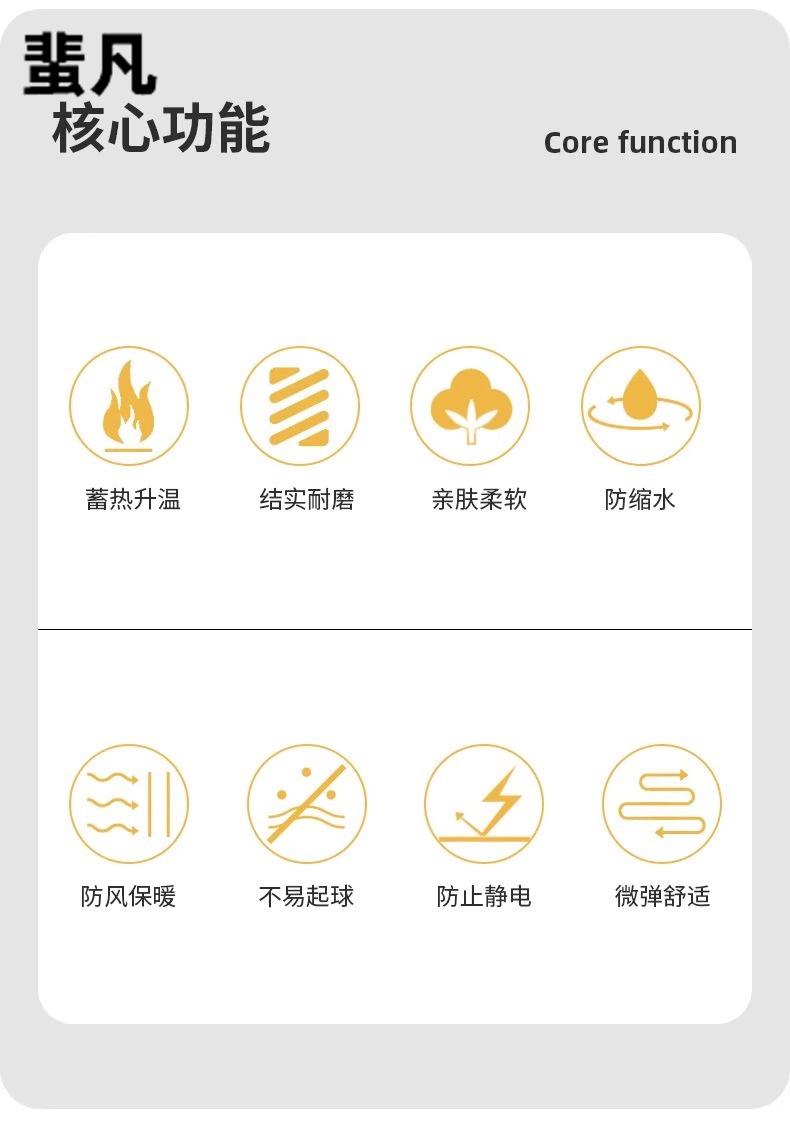 蜚凡
核心功能

Core function

蓄热升温

结实耐磨

亲肤柔软

防缩水

防风保暖

不易起球

防止静电

微弹舒适