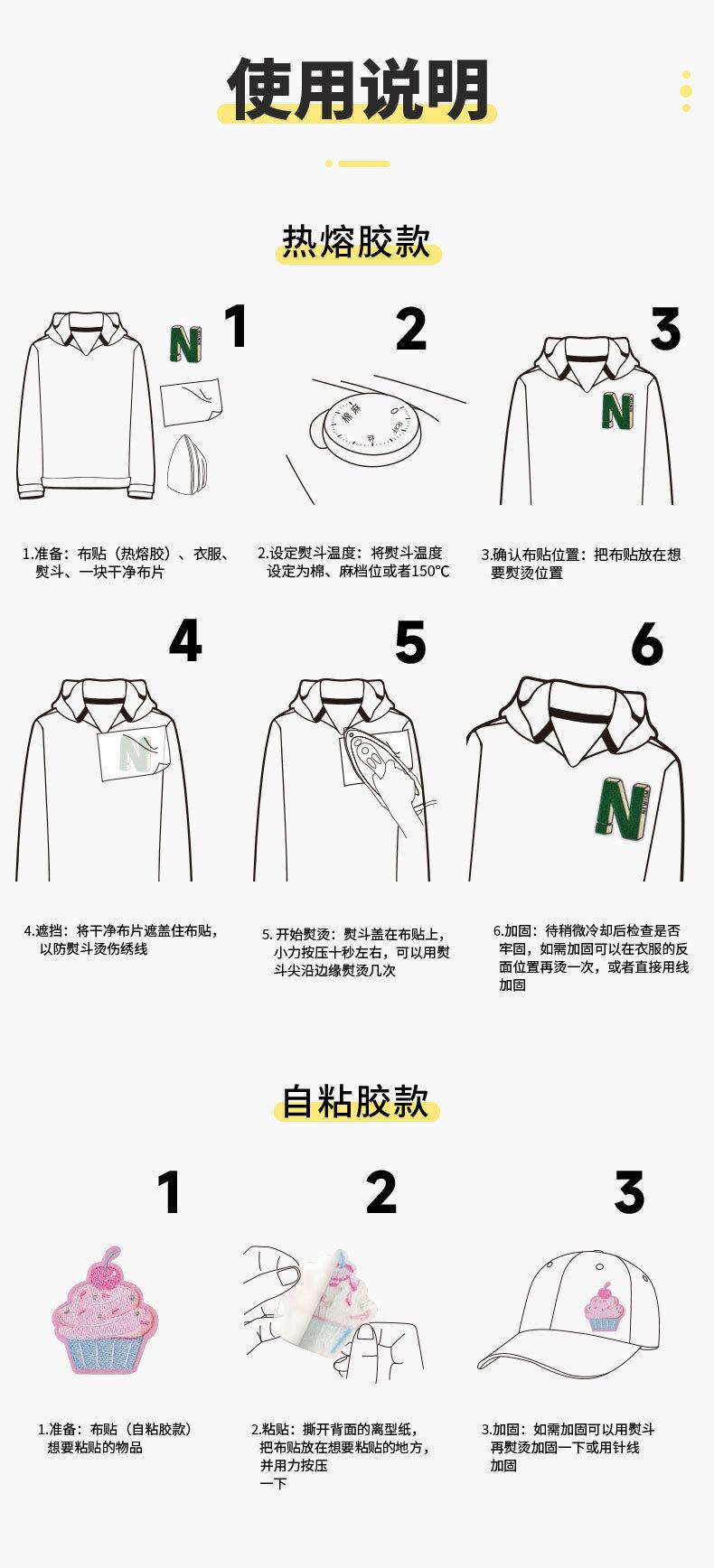 使用说明

热熔胶款

1

N

2

棉 麻

3

N

1.准备：布贴（热熔胶）、衣服、熨斗、一块干净布片

2.设定熨斗温度：将熨斗温度设定为棉、麻档位或者150℃

3.确认布贴位置：把布贴放在想要熨烫位置

4

N

5

6

N

4.遮挡：将干净布片遮盖住布贴，以防熨斗烫伤绣线

5. 开始熨烫：熨斗盖在布贴上，小力按压十秒左右，可以用熨斗尖沿边缘熨烫几次

6.加固：待稍微冷却后检查是否牢固，如需加固可以在衣服的反面位置再烫一次，或者直接用线加固

自粘胶款

1

2

3

1.准备：布贴（自粘胶款）想要粘贴的物品

2.粘贴：撕开背面的离型纸，把布贴放在想要粘贴的地方，并用力按压一下

3.加固：如需加固可以用熨斗再熨烫加固一下或用针线加固