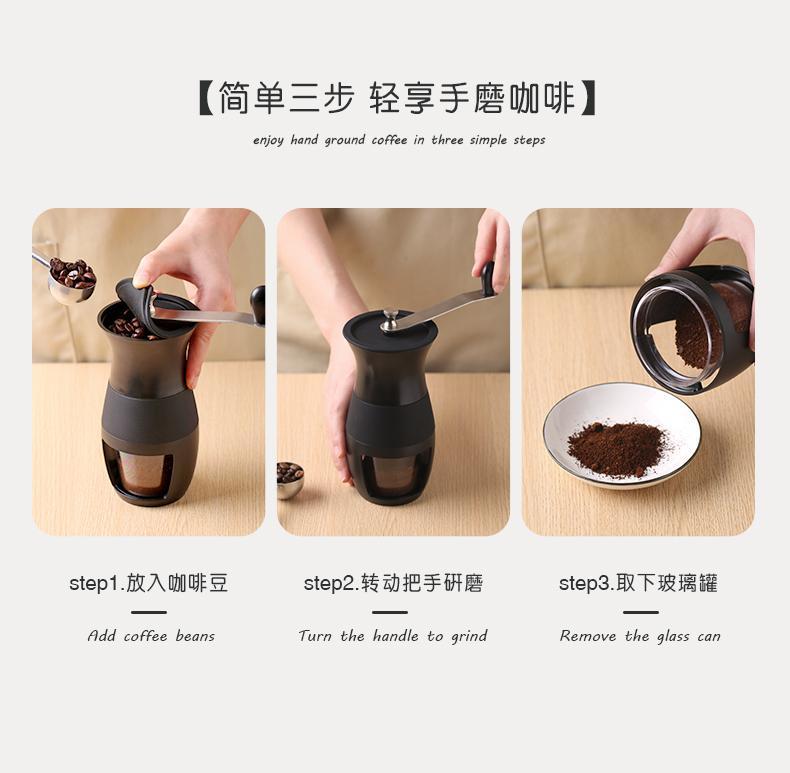 【简单三步 轻享手磨咖啡】

enjoy hand ground coffee in three simple steps

step1.放入咖啡豆

Add coffee beans

step2.转动把手研磨

Turn the handle to grind

step3.取下玻璃罐

Remove the glass can