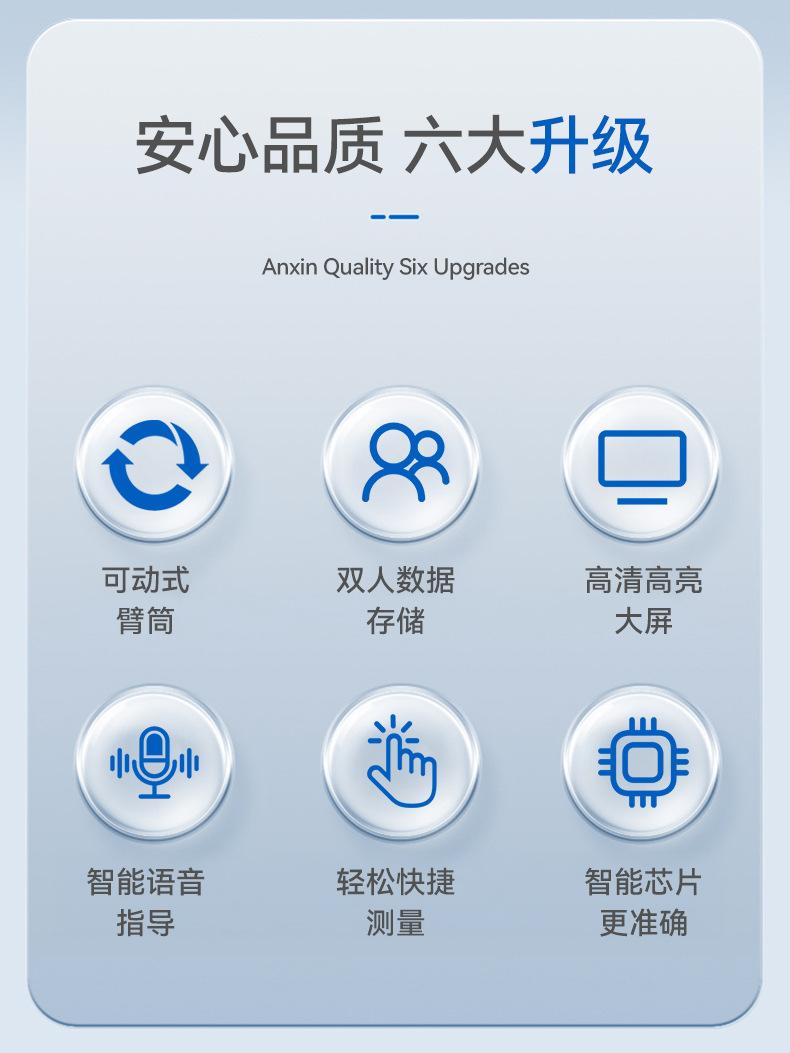 安心品质 六大升级

Anxin Quality Six Upgrades

可动式
臂筒

双人数据
存储

高清高亮
大屏

智能语音
指导

轻松快捷
测量

智能芯片
更准确