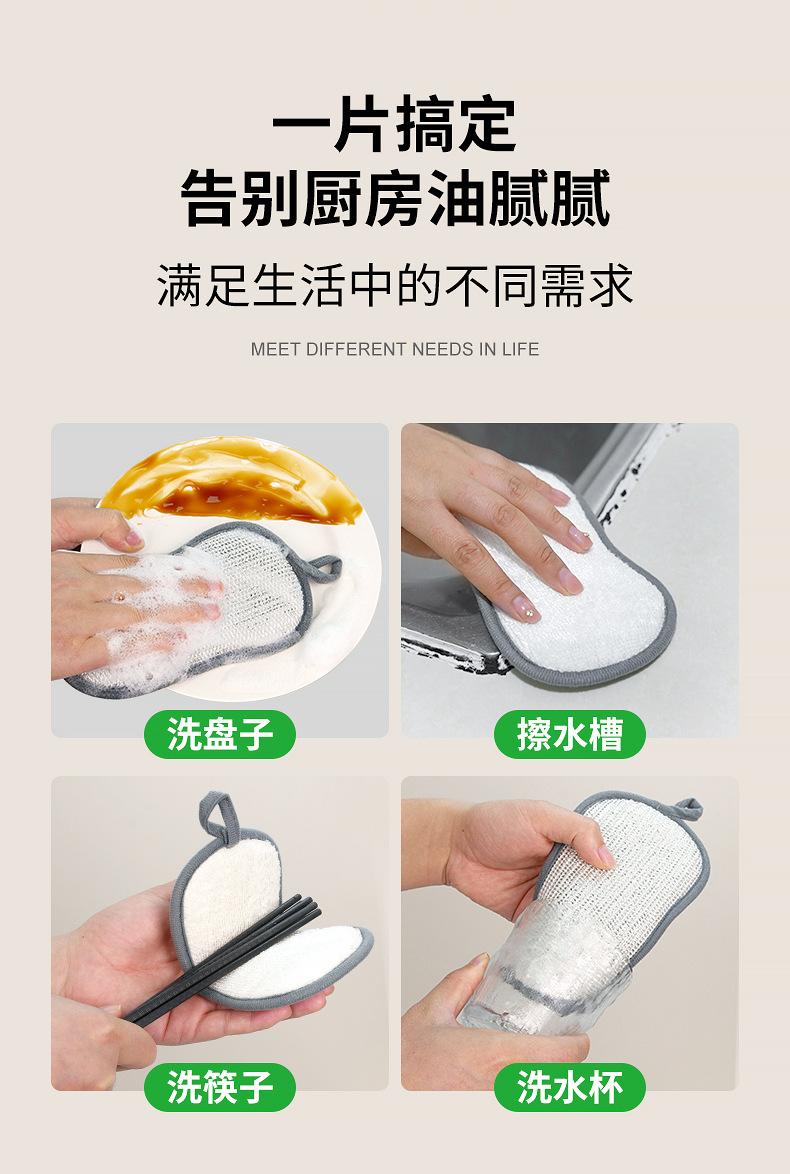 一片搞定
告别厨房油腻腻

满足生活中的不同需求

MEET DIFFERENT NEEDS IN LIFE

洗盘子

擦水槽

洗筷子

洗水杯