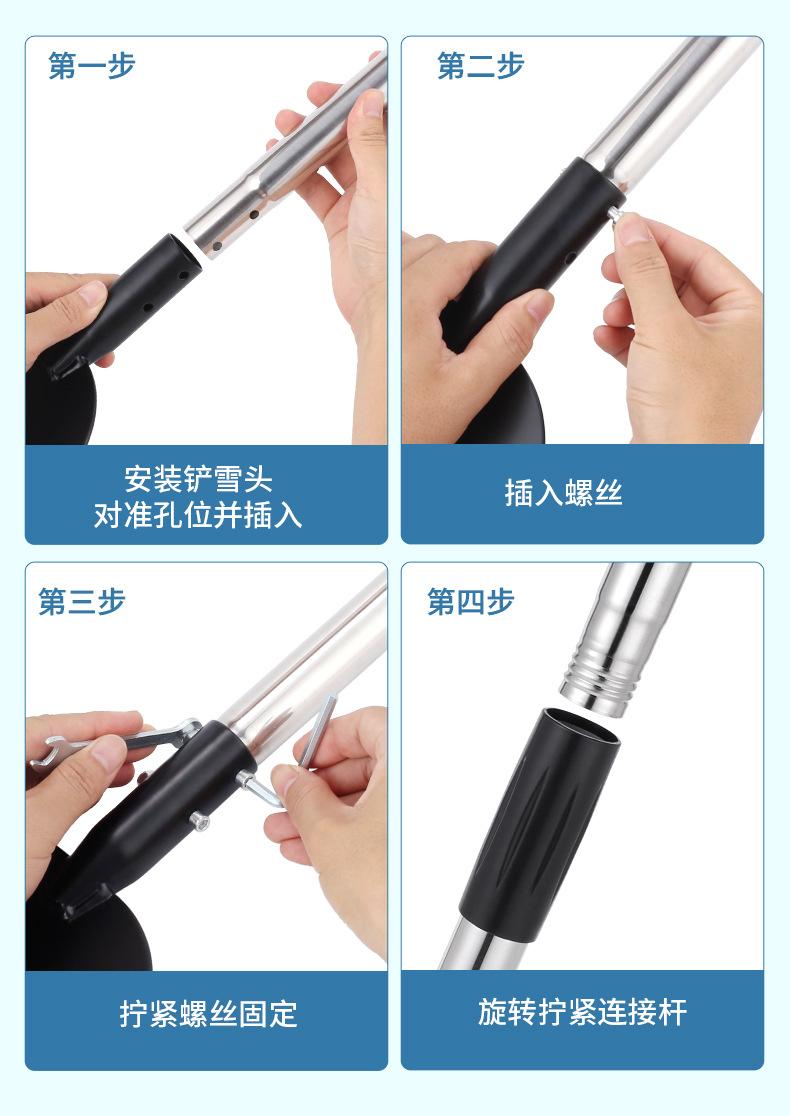 第一步

安装铲雪头
对准孔位并插入

第二步

插入螺丝

第三步

拧紧螺丝固定

第四步

旋转拧紧连接杆