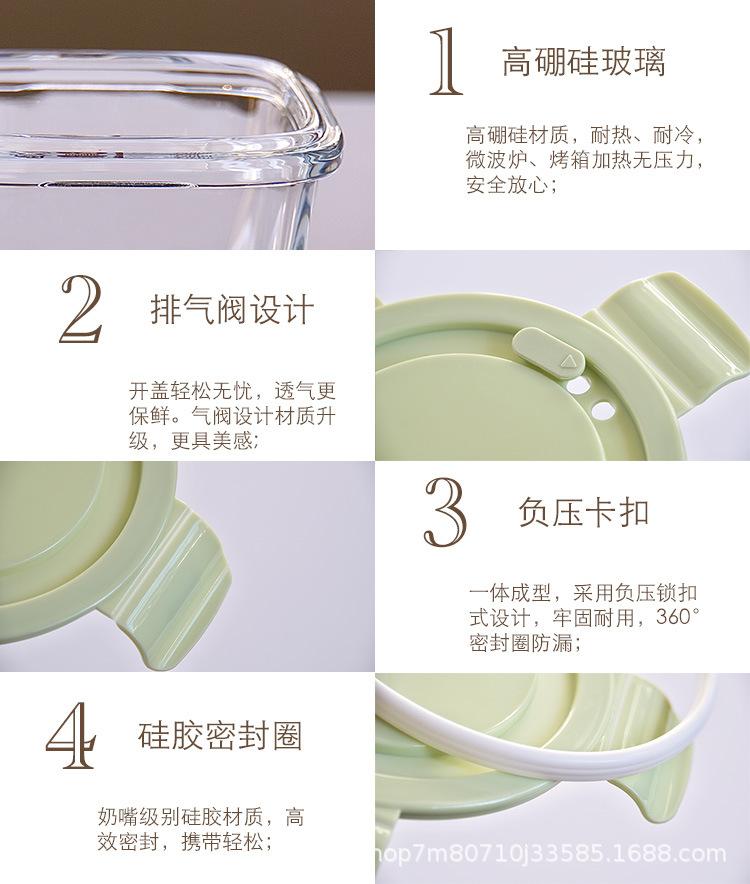 1 高硼硅玻璃

高硼硅材质，耐热、耐冷，微波炉、烤箱加热无压力，安全放心；

2 排气阀设计

开盖轻松无忧，透气更保鲜。气阀设计材质升级，更具美感；

3 负压卡扣

一体成型，采用负压锁扣式设计，牢固耐用，360°密封圈防漏；

4 硅胶密封圈

奶嘴级别硅胶材质，高效密封，携带轻松；

hop7m80710j33585.1688.com