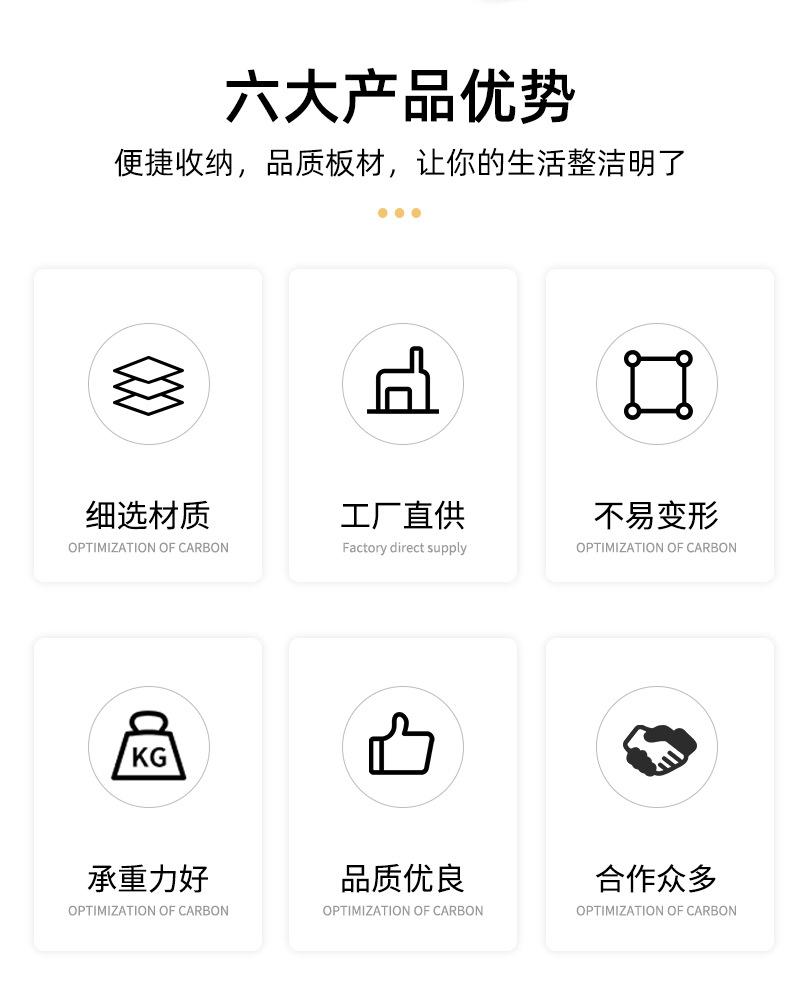 六大产品优势

便捷收纳，品质板材，让你的生活整洁明了

细选材质
OPTIMIZATION OF CARBON

工厂直供
Factory direct supply

不易变形
OPTIMIZATION OF CARBON

KG

承重力好
OPTIMIZATION OF CARBON

品质优良
OPTIMIZATION OF CARBON

合作众多
OPTIMIZATION OF CARBON