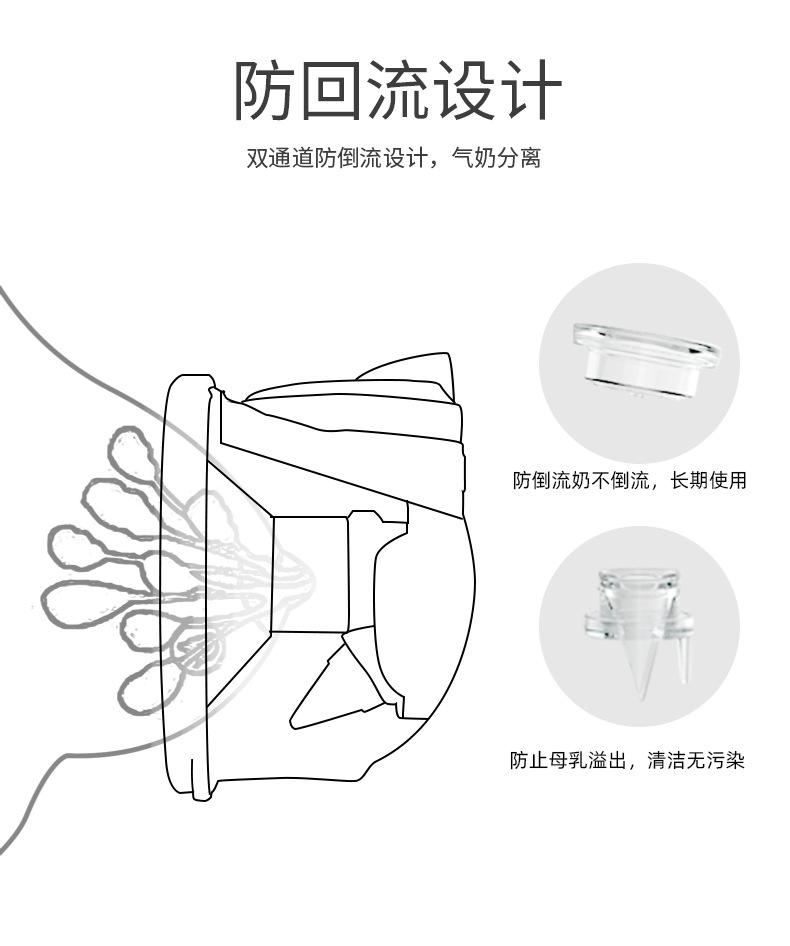 防回流设计

双通道防倒流设计，气奶分离

防倒流奶不倒流，长期使用

防止母乳溢出，清洁无污染