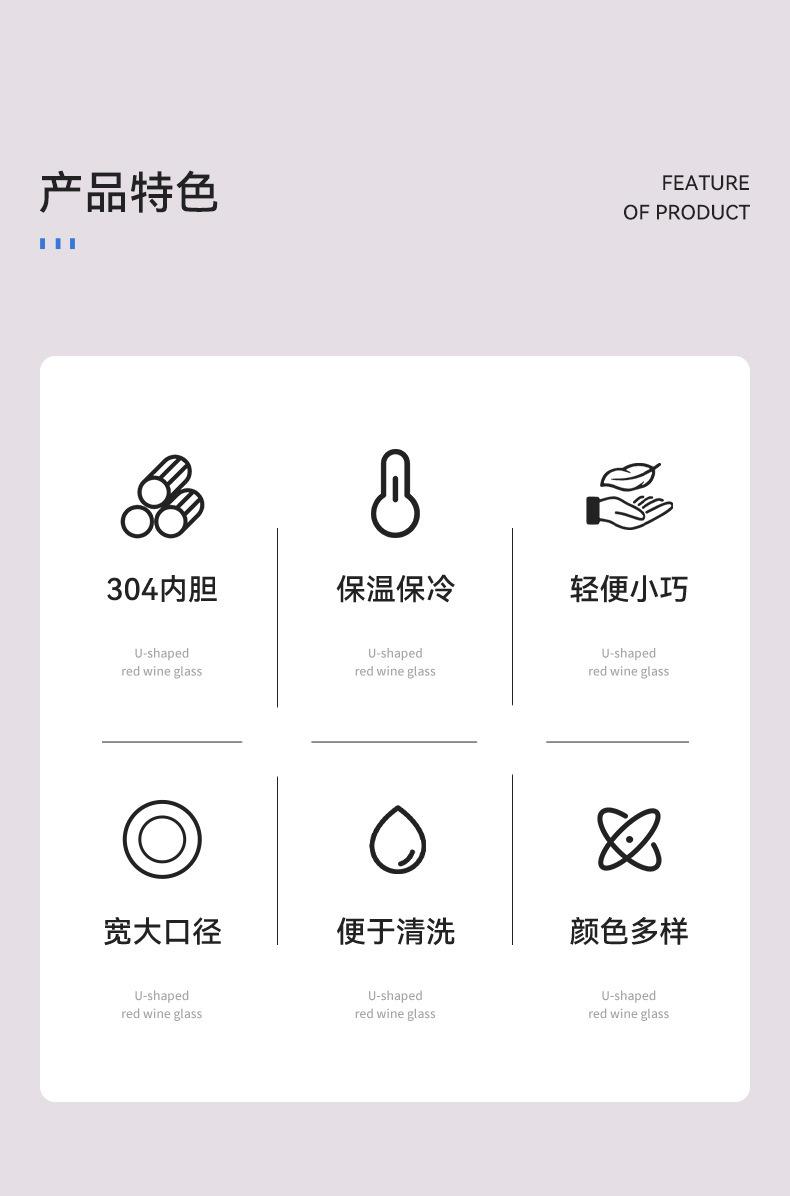 产品特色

FEATURE
OF PRODUCT

304内胆

U-shaped
red wine glass

保温保冷

U-shaped
red wine glass

轻便小巧

U-shaped
red wine glass

宽大口径

U-shaped
red wine glass

便于清洗

U-shaped
red wine glass

颜色多样

U-shaped
red wine glass