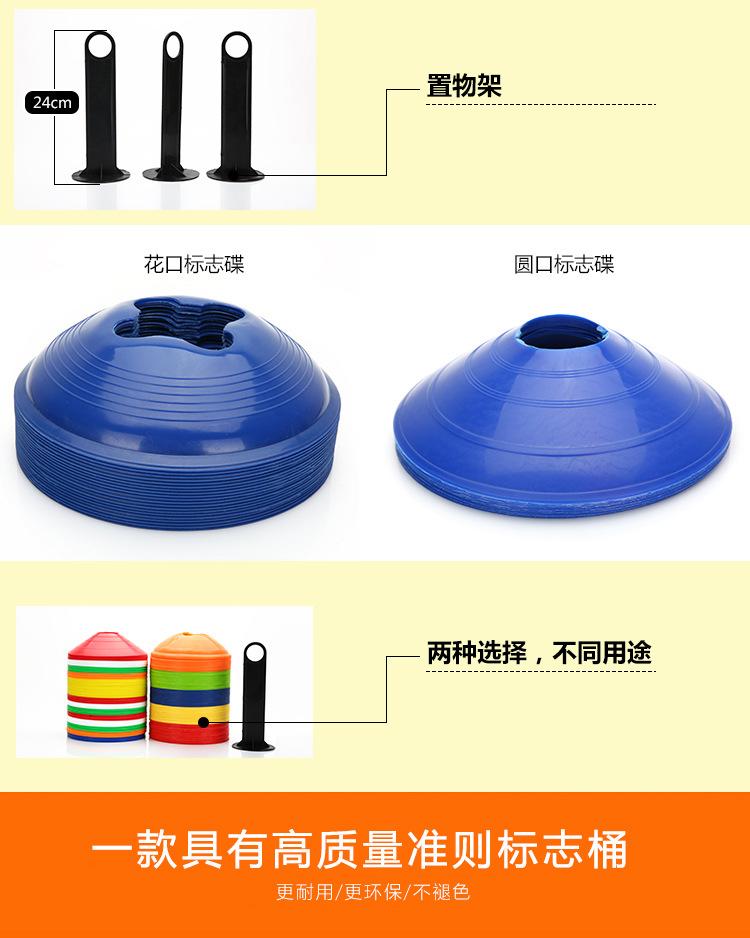 24cm

置物架

花口标志碟

圆口标志碟

两种选择，不同用途

一款具有高质量准则标志桶

更耐用/更环保/不褪色