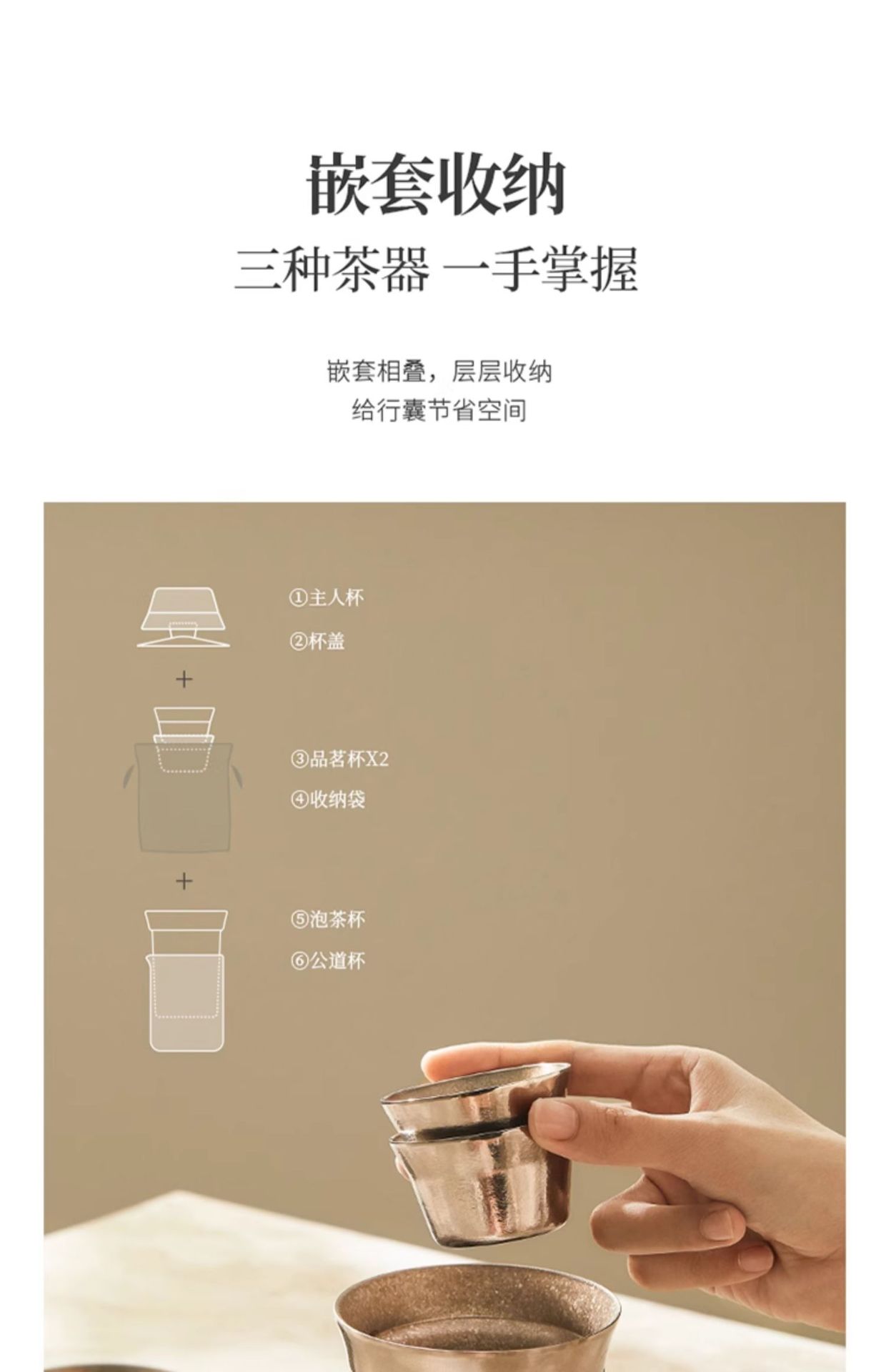 嵌套收纳

三种茶器 一手掌握

嵌套相叠，层层收纳
给行囊节省空间

①主人杯
②杯盖

+

③品茗杯X2
④收纳袋

+

⑤泡茶杯
⑥公道杯