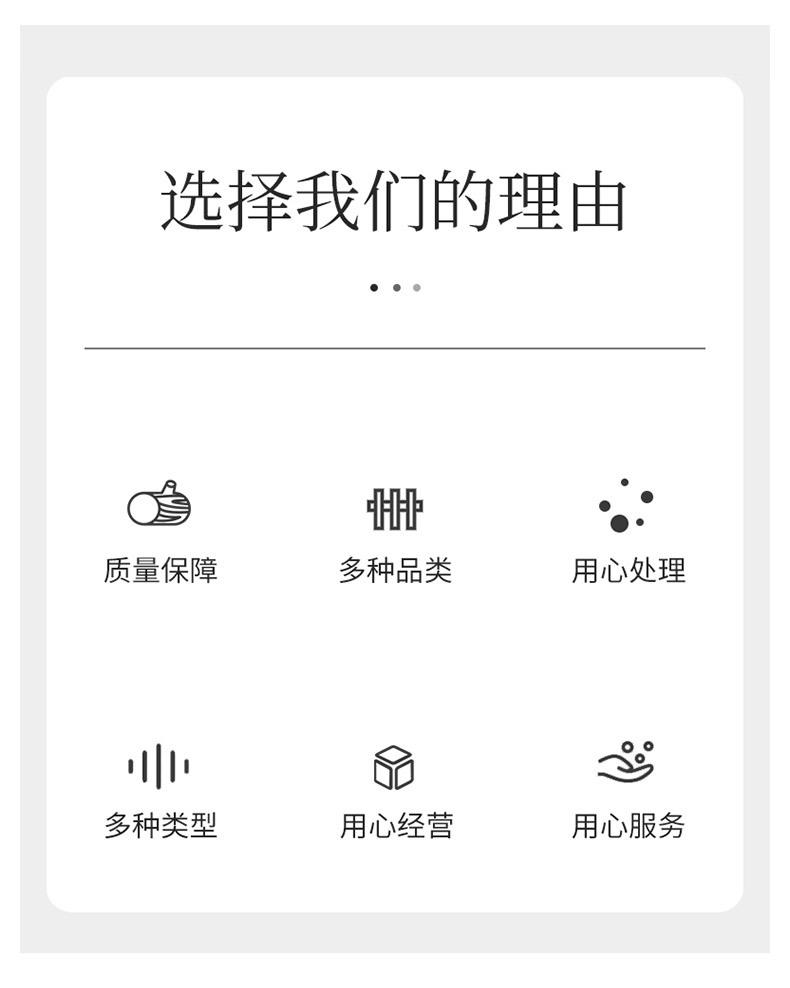 选择我们的理由

质量保障

多种品类

用心处理

多种类型

用心经营

用心服务