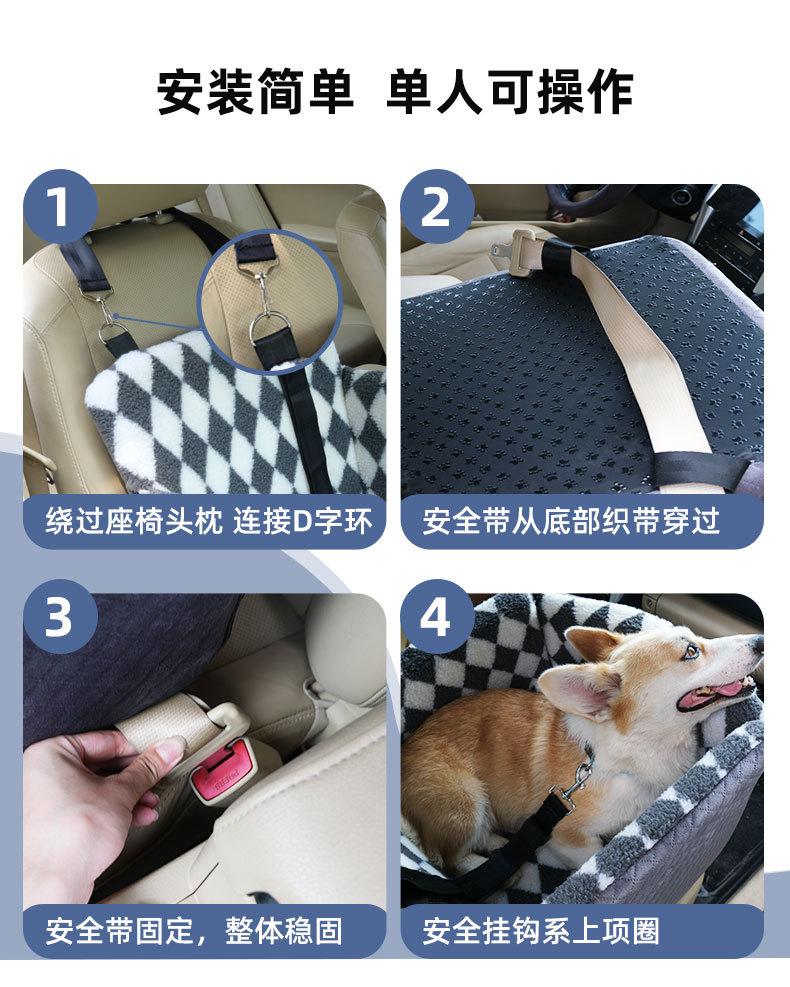 安装简单 单人可操作

1

绕过座椅头枕 连接D字环

2

安全带从底部织带穿过

3

安全带固定，整体稳固

4

安全挂钩系上项圈