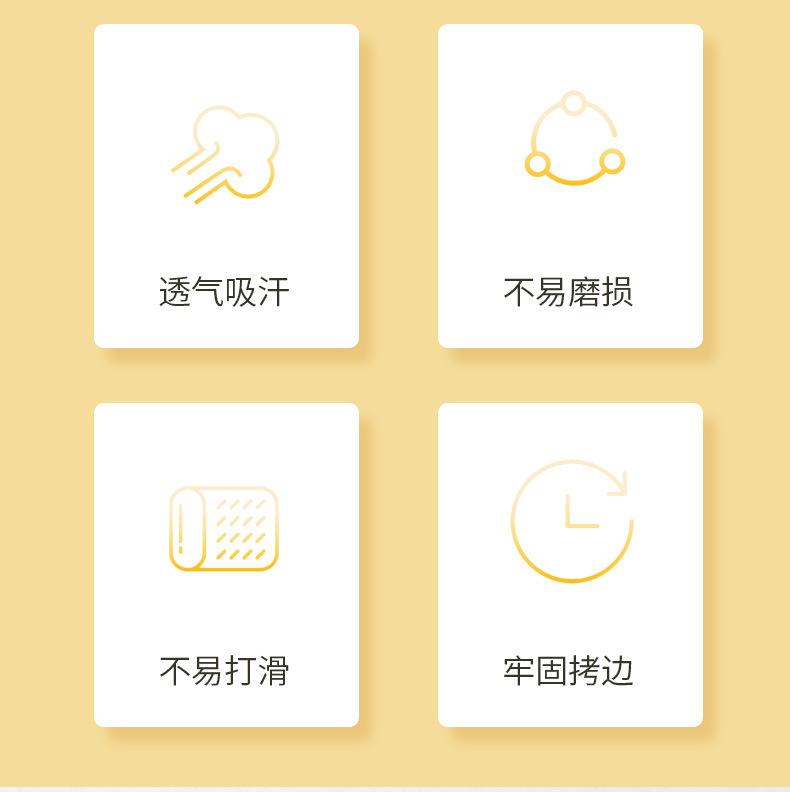 透气吸汗

不易磨损

不易打滑

牢固拷边