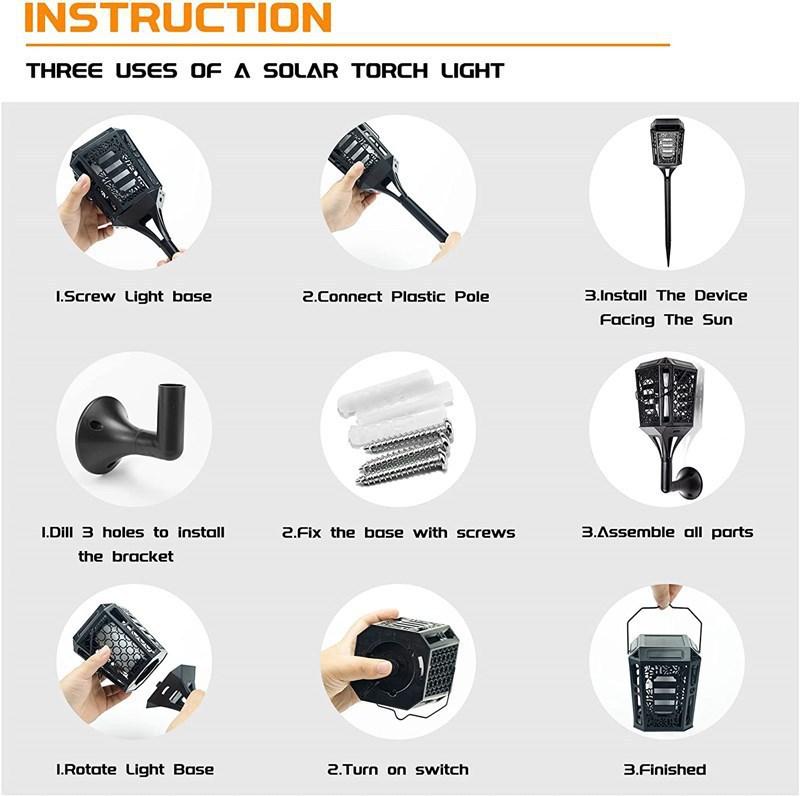 INSTRUCTION

THREE USES OF A SOLAR TORCH LIGHT

1.Screw Light base

2.Connect Plastic Pole

3.Install The Device Facing The Sun

1.Dill 3 holes to install the bracket

2.Fix the base with screws

3.Assemble all parts

1.Rotate Light Base

2.Turn on switch

3.Finished