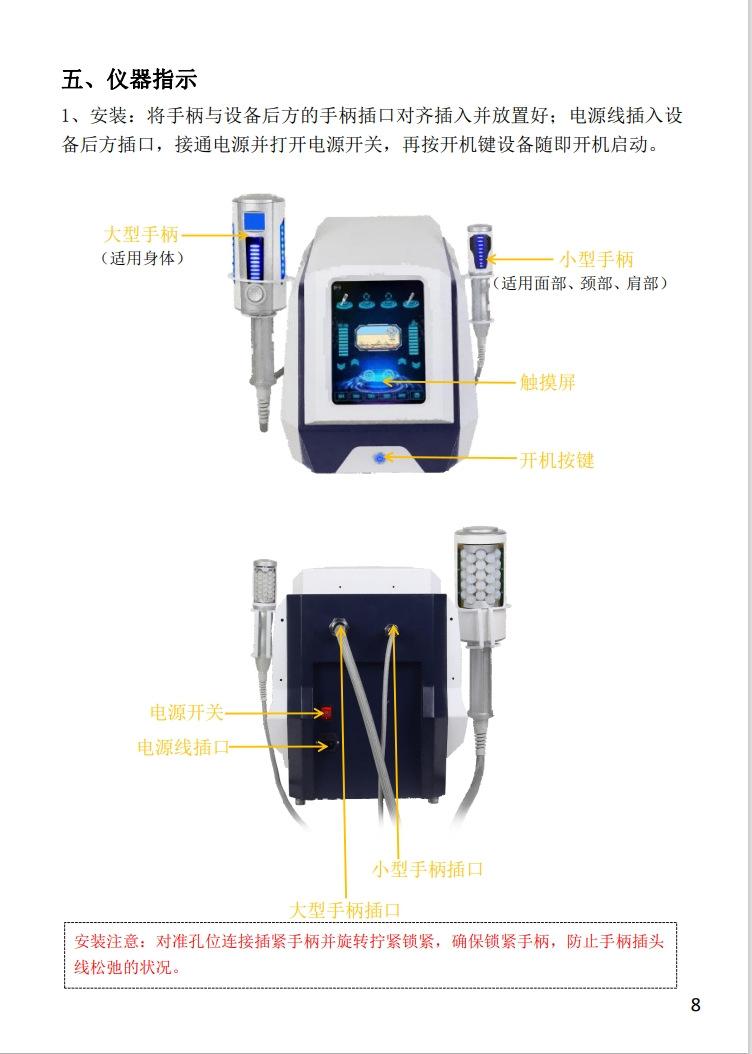 五、仪器指示

1、安装：将手柄与设备后方的手柄插口对齐插入并放置好；电源线插入设备后方插口，接通电源并打开电源开关，再按开机键设备随即开机启动。

大型手柄
（适用身体）

小型手柄
（适用面部、颈部、肩部）

触摸屏

开机按键

电源开关

电源线插口

小型手柄插口

大型手柄插口

安装注意：对准孔位连接插紧手柄并旋转拧紧锁紧，确保锁紧手柄，防止手柄插头线松弛的状况。

8