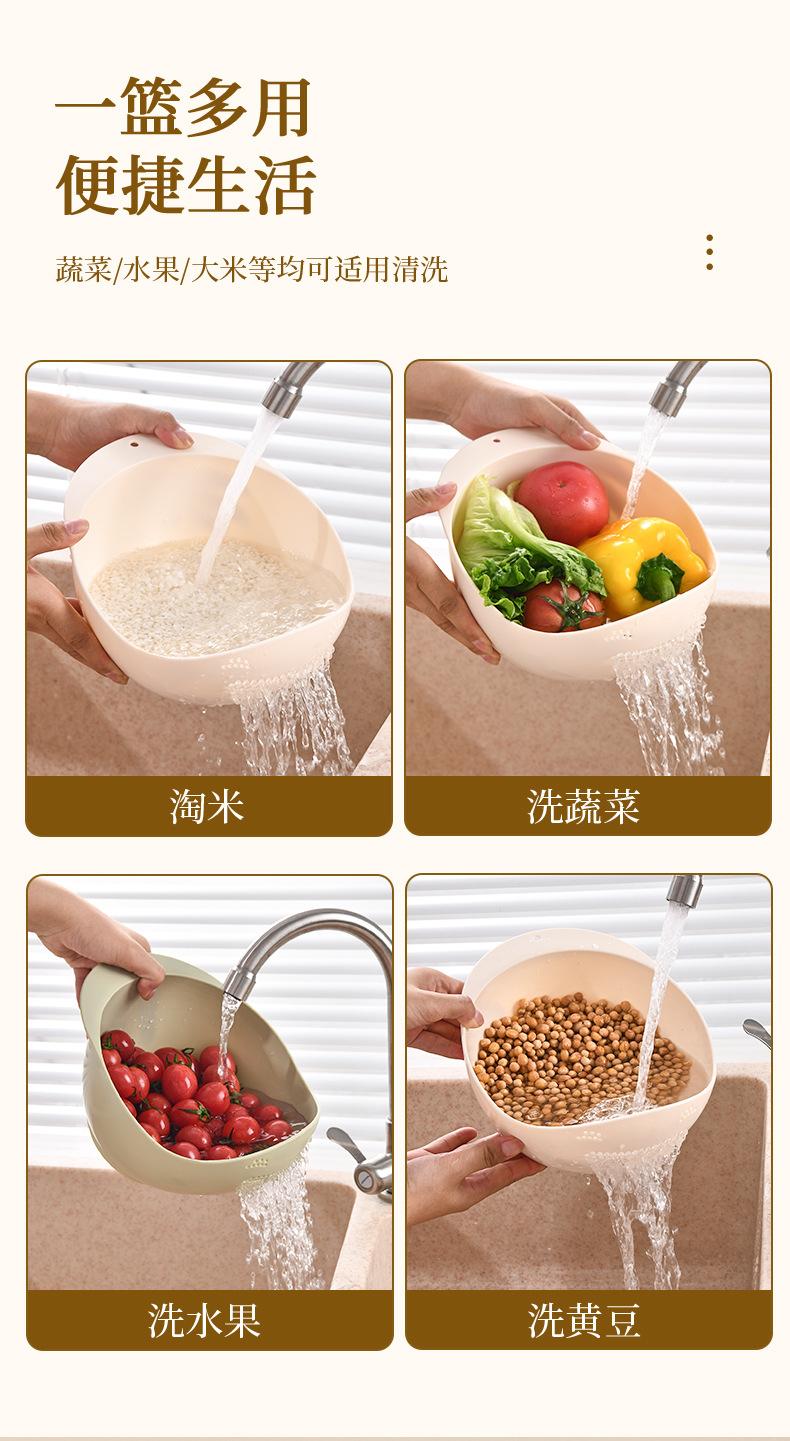 一篮多用
便捷生活

蔬菜/水果/大米等均可适用清洗

淘米

洗蔬菜

洗水果

洗黄豆