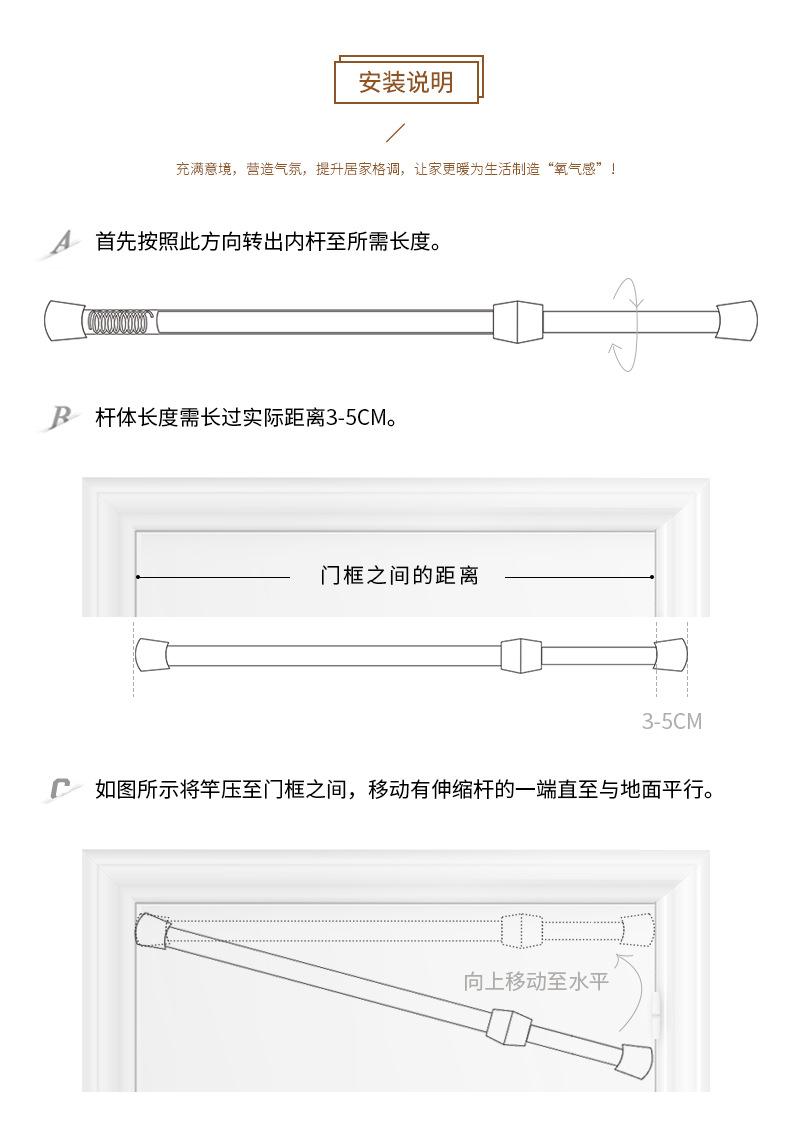 安装说明

充满意境，营造气氛，提升居家格调，让家更暖为生活制造“氧气感”！

A 首先按照此方向转出内杆至所需长度。

B 杆体长度需长过实际距离3-5CM。

门框之间的距离

3-5CM

C 如图所示将竿压至门框之间，移动有伸缩杆的一端直至与地面平行。

向上移动至水平