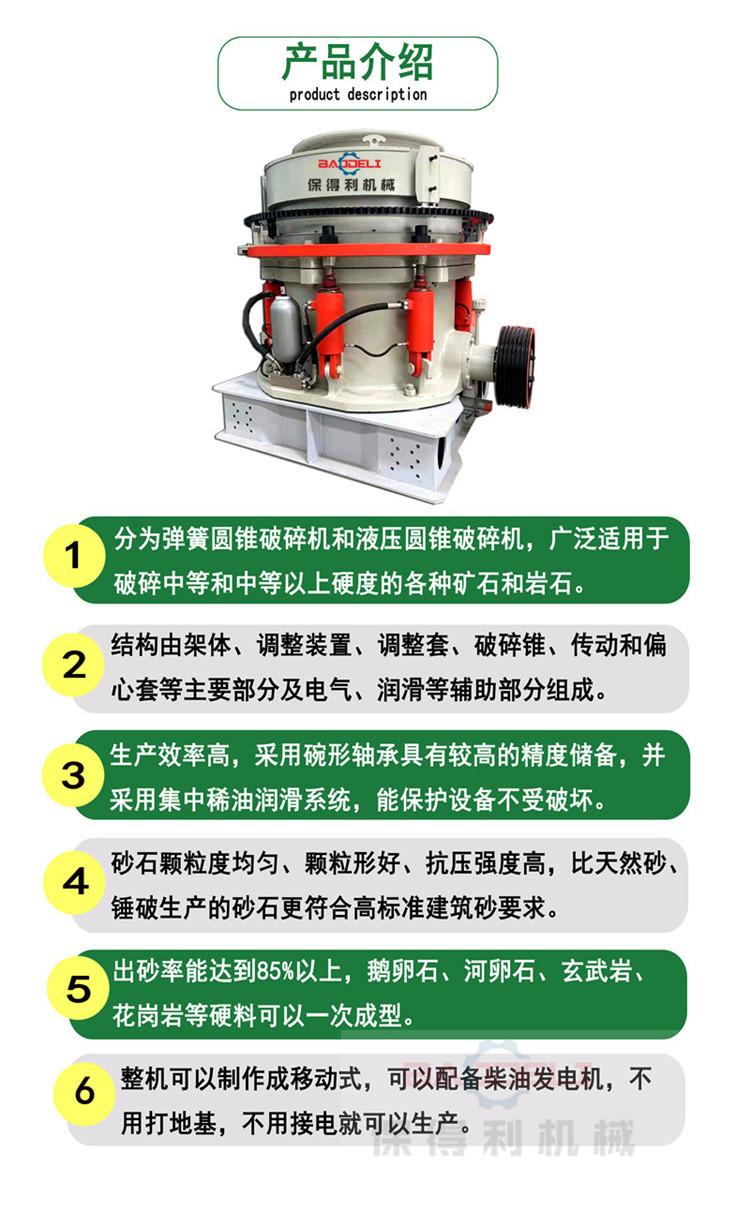 产品介绍
product description

BAODELI
保得利机械

1 分为弹簧圆锥破碎机和液压圆锥破碎机，广泛适用于破碎中等和中等以上硬度的各种矿石和岩石。

2 结构由架体、调整装置、调整套、破碎锥、传动和偏心套等主要部分及电气、润滑等辅助部分组成。

3 生产效率高，采用碗形轴承具有较高的精度储备，并采用集中稀油润滑系统，能保护设备不受破坏。

4 砂石颗粒度均匀、颗粒形好、抗压强度高，比天然砂、锤破生产的砂石更符合高标准建筑砂要求。

5 出砂率能达到85%以上，鹅卵石、河卵石、玄武岩、花岗岩等硬料可以一次成型。

6 整机可以制作成移动式，可以配备柴油发电机，不用打地基，不用接电就可以生产。

保得利机械