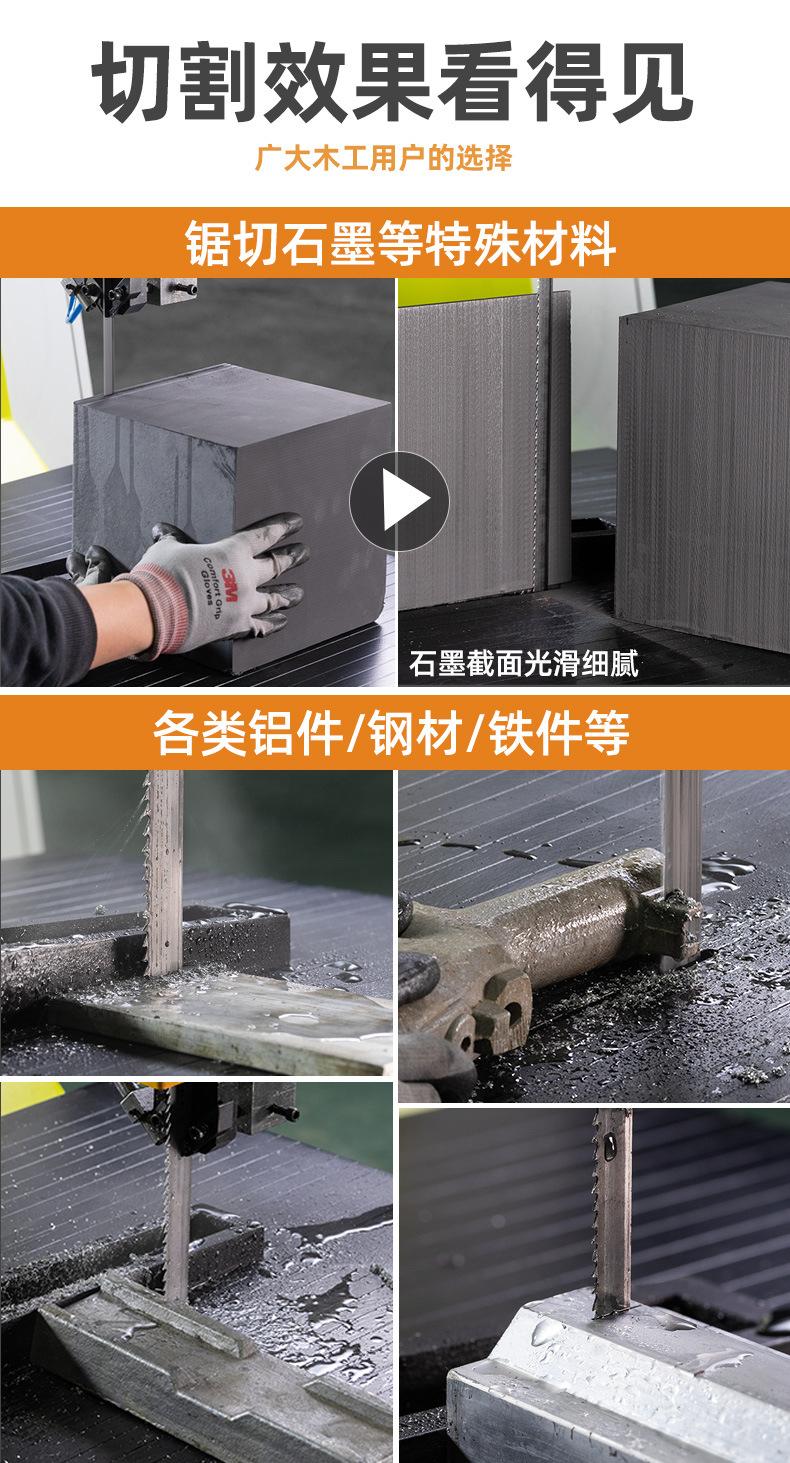 切割效果看得见

广大木工用户的选择

锯切石墨等特殊材料

3M Comfort Grip Gloves

石墨截面光滑细腻

各类铝件/钢材/铁件等