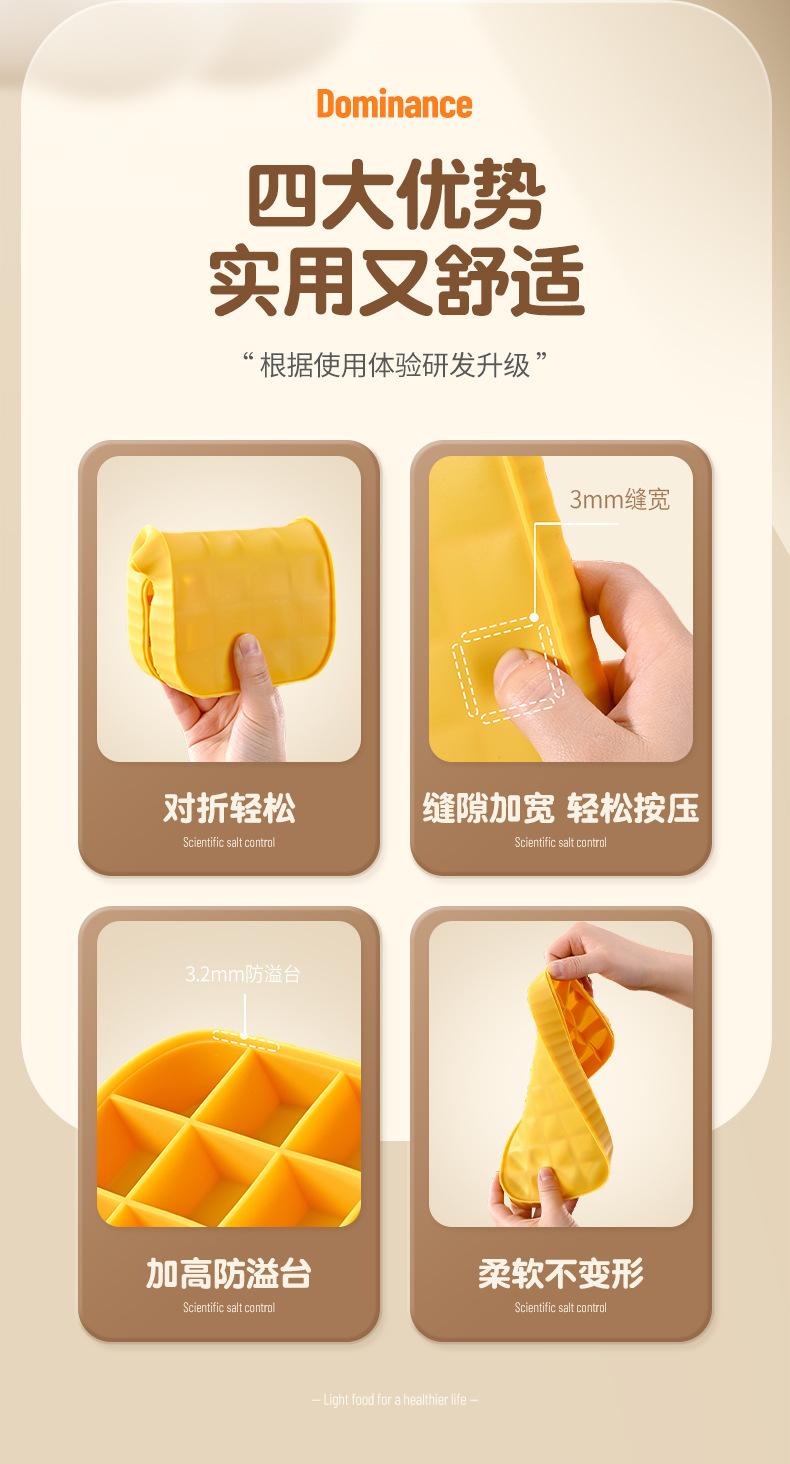 Dominance

四大优势
实用又舒适

“ 根据使用体验研发升级 ”

对折轻松
Scientific salt control

3mm缝宽

缝隙加宽 轻松按压
Scientific salt control

3.2mm防溢台

加高防溢台
Scientific salt control

柔软不变形
Scientific salt control

— Light food for a healthier life —