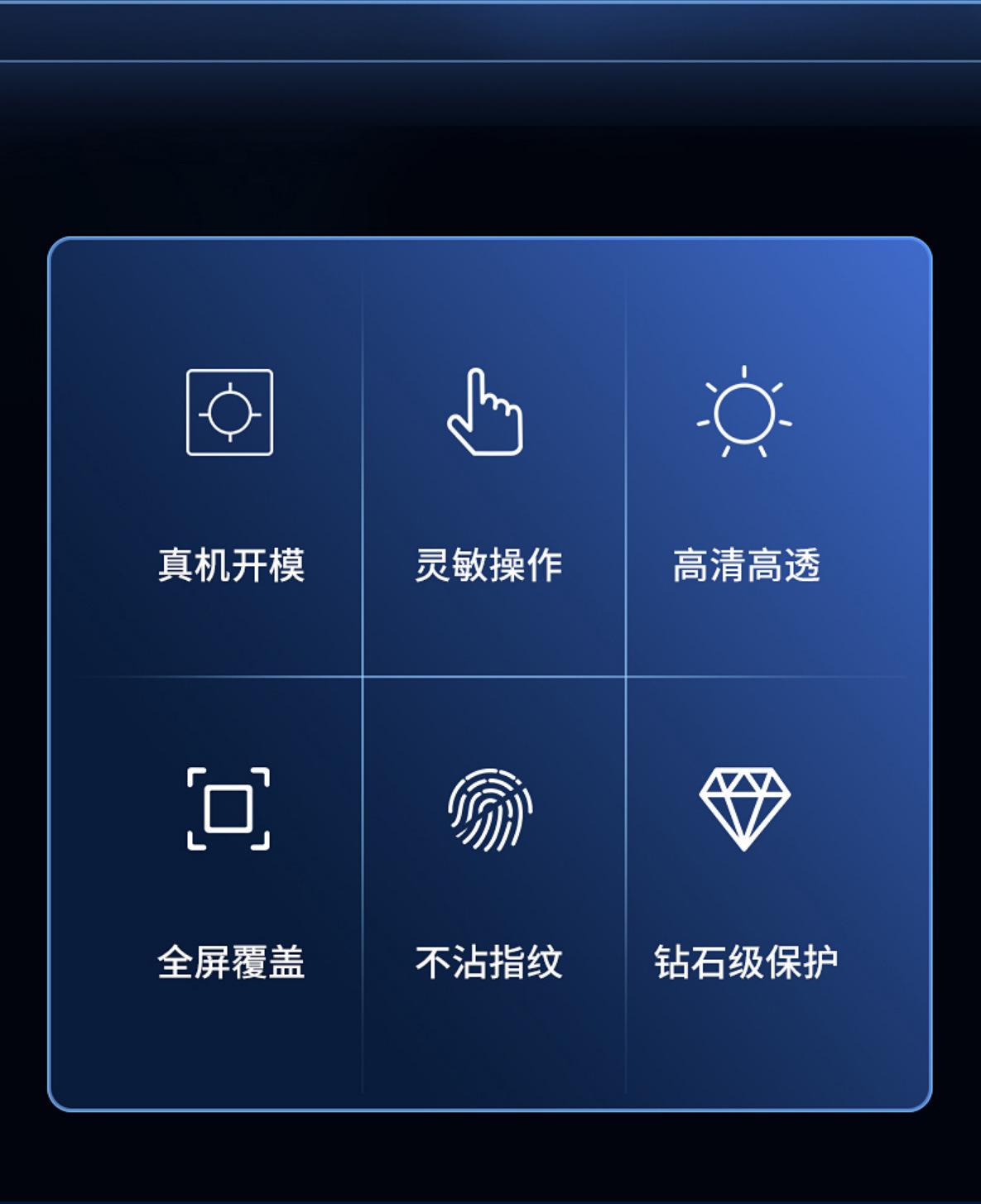 真机开模

灵敏操作

高清高透

全屏覆盖

不沾指纹

钻石级保护