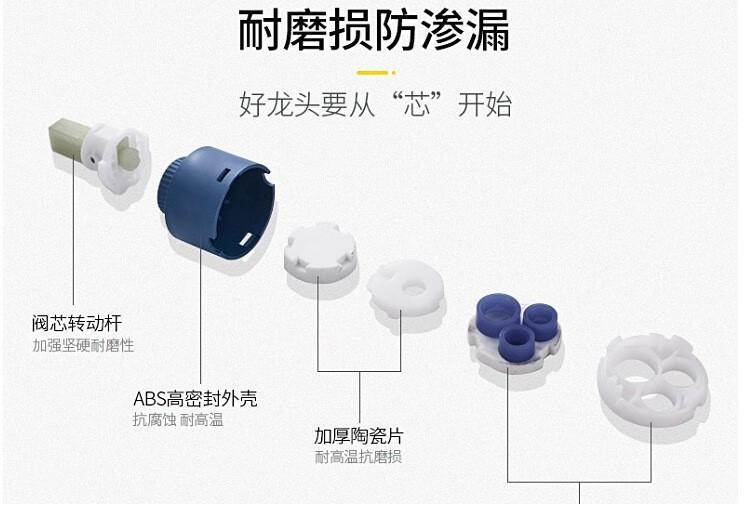 耐磨损防渗漏

好龙头要从“芯”开始

阀芯转动杆
加强坚硬耐磨性

ABS高密封外壳
抗腐蚀 耐高温

加厚陶瓷片
耐高温抗磨损