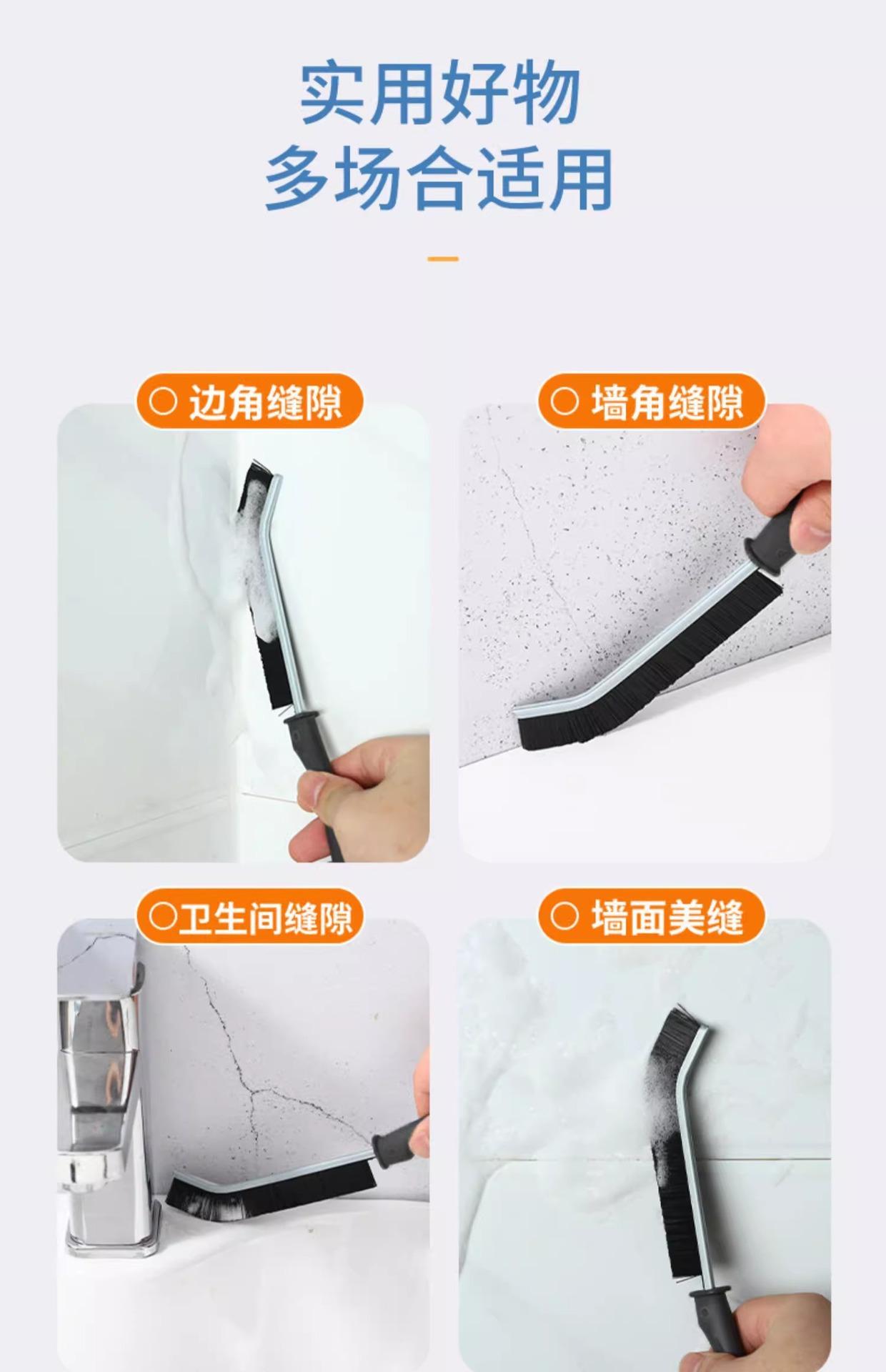 实用好物
多场合适用

边角缝隙

墙角缝隙

卫生间缝隙

墙面美缝