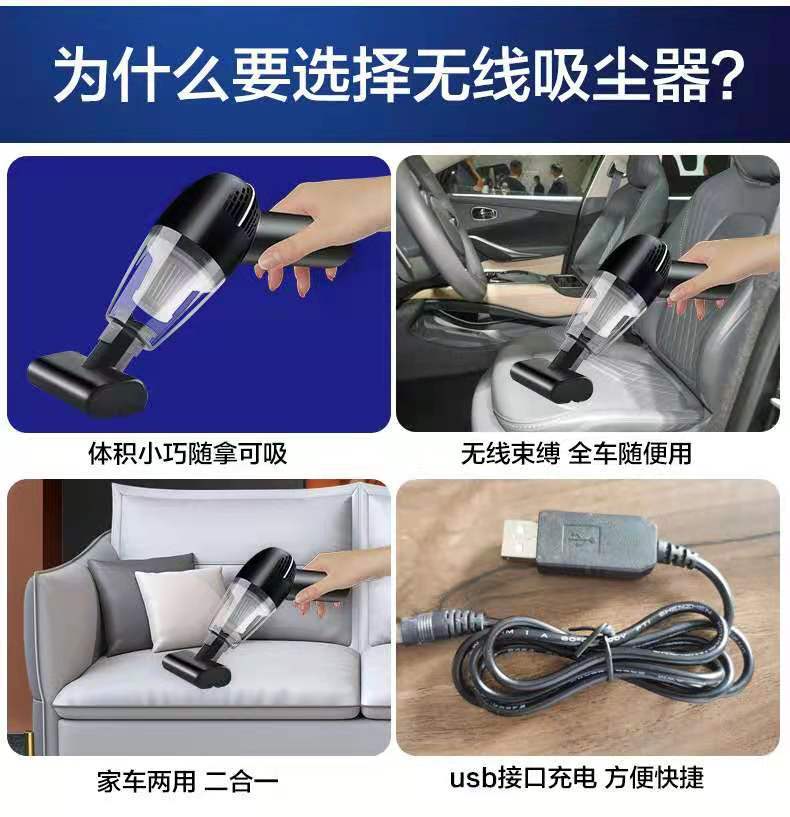 为什么要选择无线吸尘器?

体积小巧随拿可吸

无线束缚 全车随便用

家车两用 二合一

usb接口充电 方便快捷