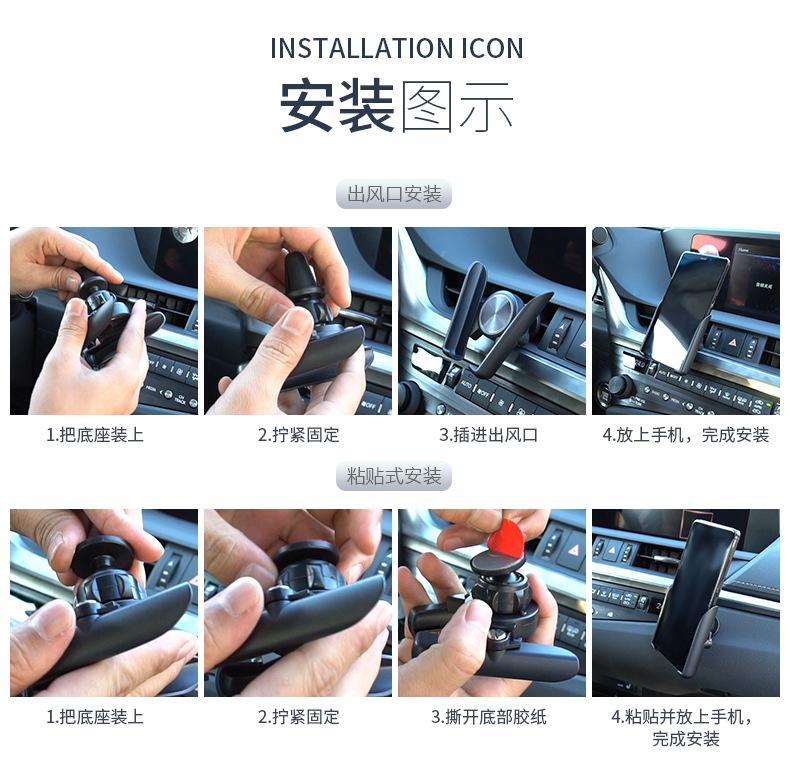 INSTALLATION ICON
安装图示

出风口安装

1.把底座装上

2.拧紧固定

3.插进出风口

4.放上手机，完成安装

粘贴式安装

1.把底座装上

2.拧紧固定

3.撕开底部胶纸

4.粘贴并放上手机，完成安装