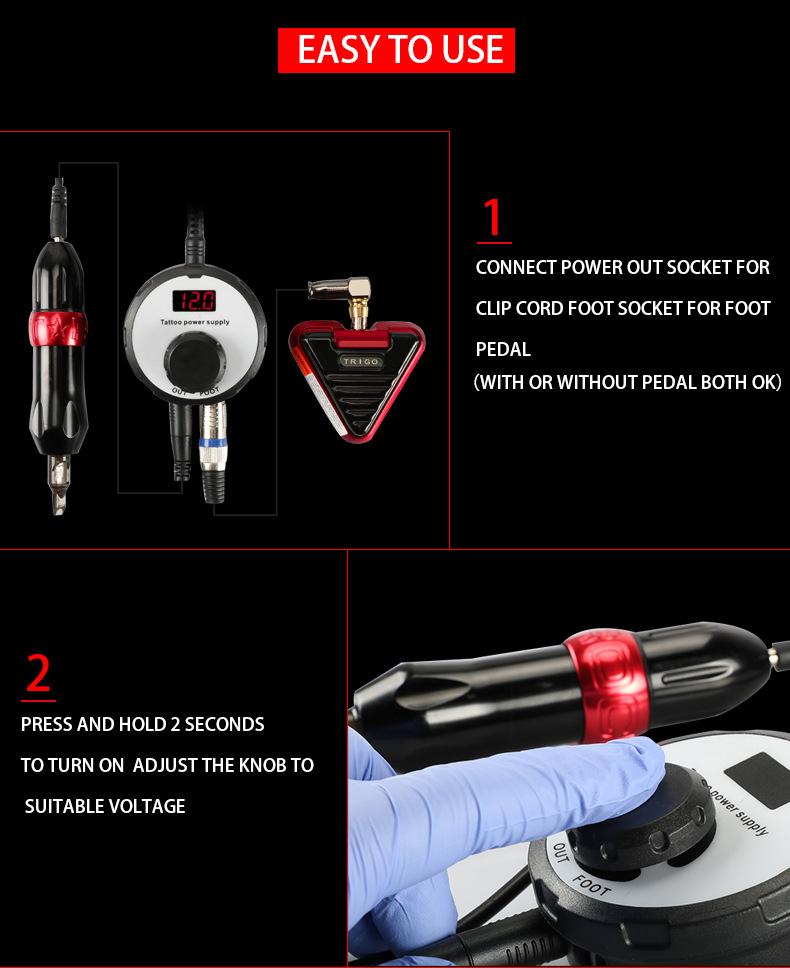 EASY TO USE

12.0
Tattoo power supply
OUT FOOT
TRIGO

1
CONNECT POWER OUT SOCKET FOR CLIP CORD FOOT SOCKET FOR FOOT PEDAL
(WITH OR WITHOUT PEDAL BOTH OK)

2
PRESS AND HOLD 2 SECONDS TO TURN ON ADJUST THE KNOB TO SUITABLE VOLTAGE

power supply
OUT FOOT