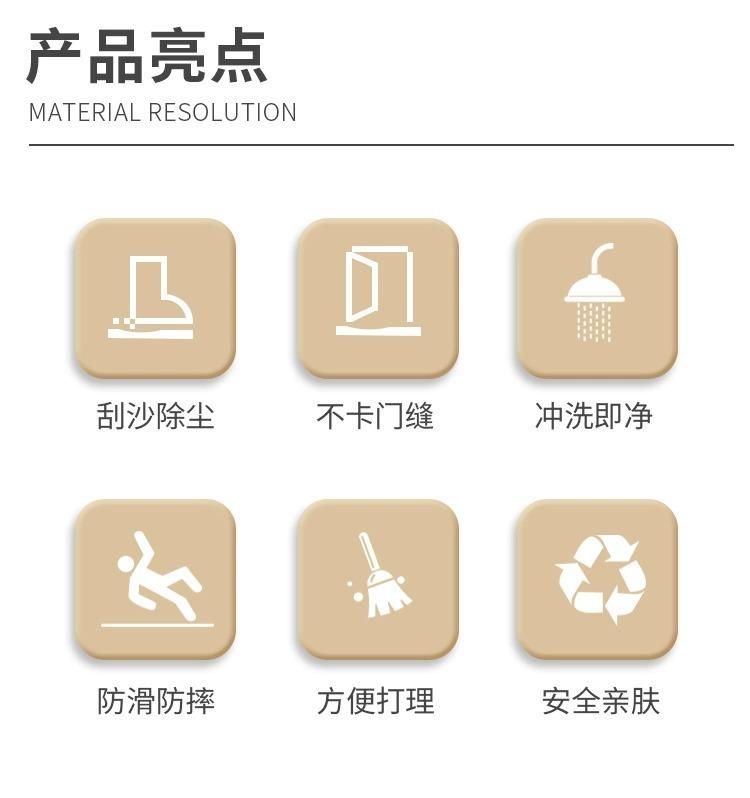 产品亮点
MATERIAL RESOLUTION

刮沙除尘

不卡门缝

冲洗即净

防滑防摔

方便打理

安全亲肤