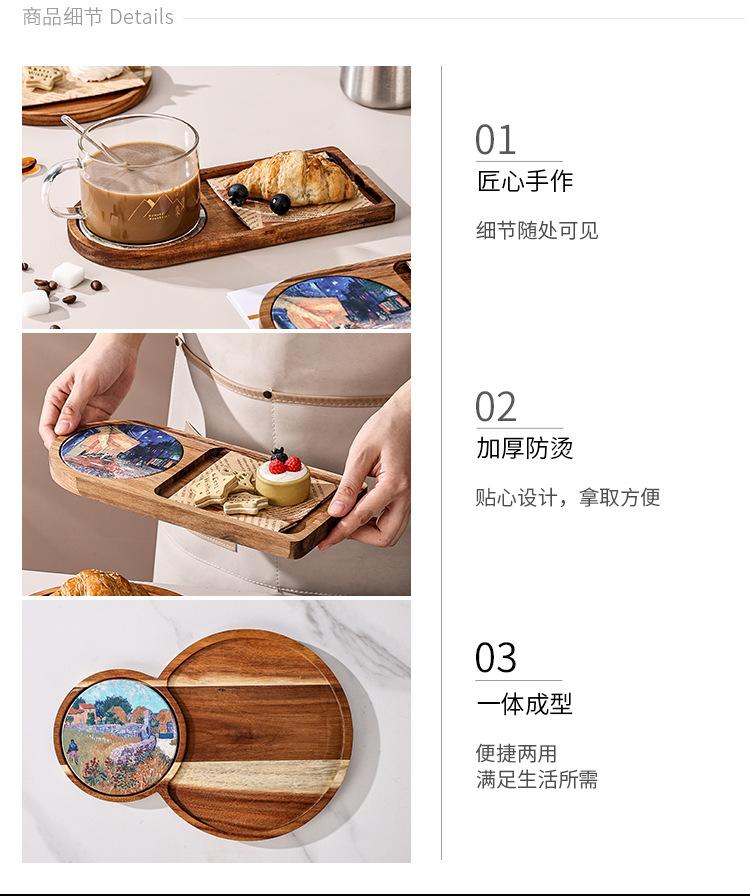 商品细节 Details

01
匠心手作
细节随处可见

02
加厚防烫
贴心设计，拿取方便

03
一体成型
便捷两用
满足生活所需