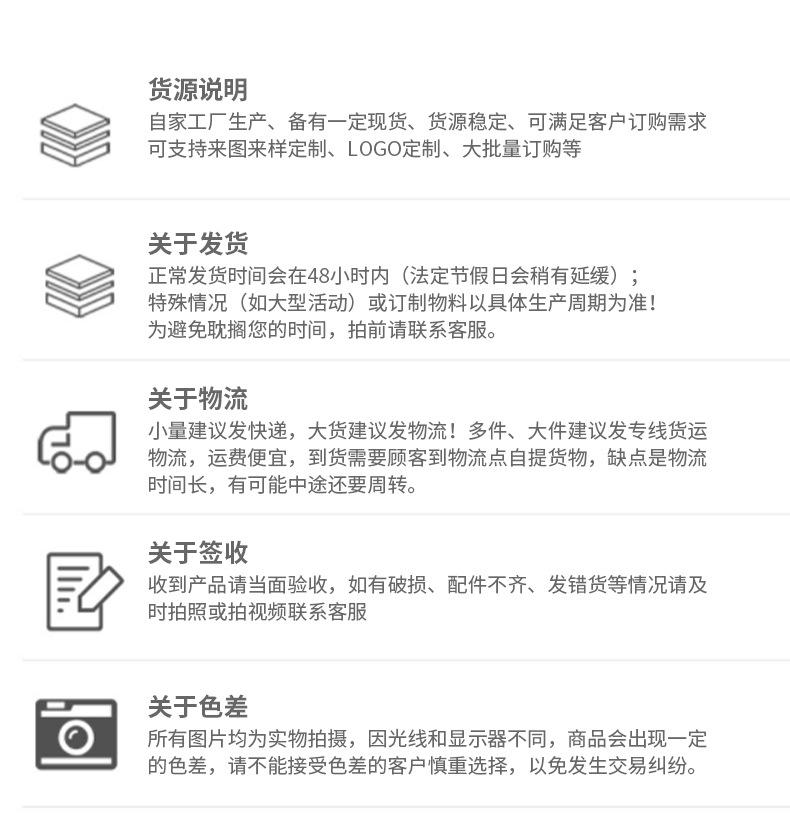 货源说明
自家工厂生产、备有一定现货、货源稳定、可满足客户订购需求
可支持来图来样定制、LOGO定制、大批量订购等

关于发货
正常发货时间会在48小时内（法定节假日会稍有延缓）；
特殊情况（如大型活动）或订制物料以具体生产周期为准！
为避免耽搁您的时间，拍前请联系客服。

关于物流
小量建议发快递，大货建议发物流！多件、大件建议发专线货运物流，运费便宜，到货需要顾客到物流点自提货物，缺点是物流时间长，有可能中途还要周转。

关于签收
收到产品请当面验收，如有破损、配件不齐、发错货等情况请及时拍照或拍视频联系客服

关于色差
所有图片均为实物拍摄，因光线和显示器不同，商品会出现一定的色差，请不能接受色差的客户慎重选择，以免发生交易纠纷。