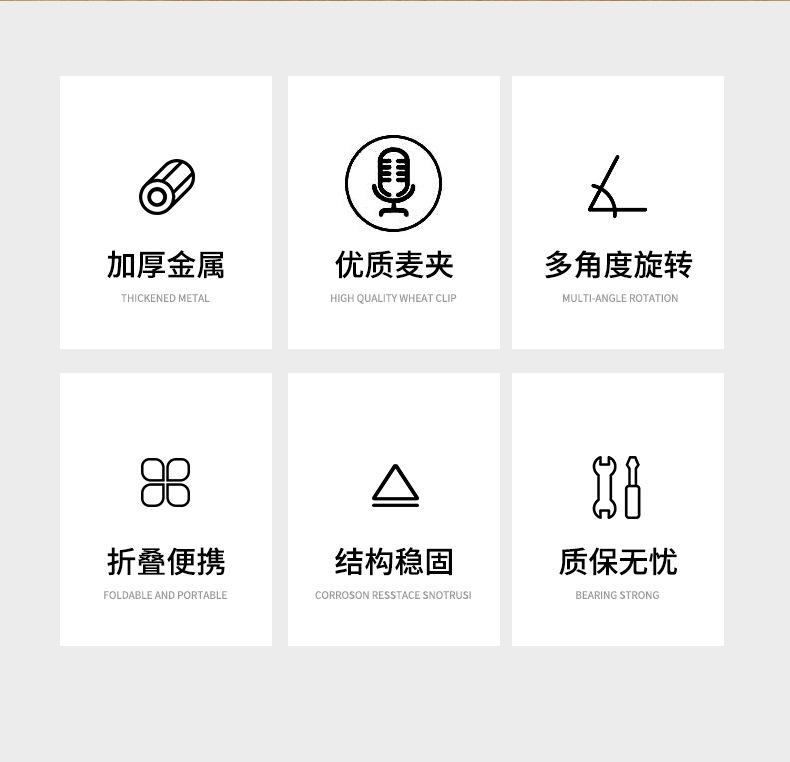 加厚金属
THICKENED METAL

优质麦夹
HIGH QUALITY WHEAT CLIP

多角度旋转
MULTI-ANGLE ROTATION

折叠便携
FOLDABLE AND PORTABLE

结构稳固
CORROSON RESSTACE SNOTRUSI

质保无忧
BEARING STRONG