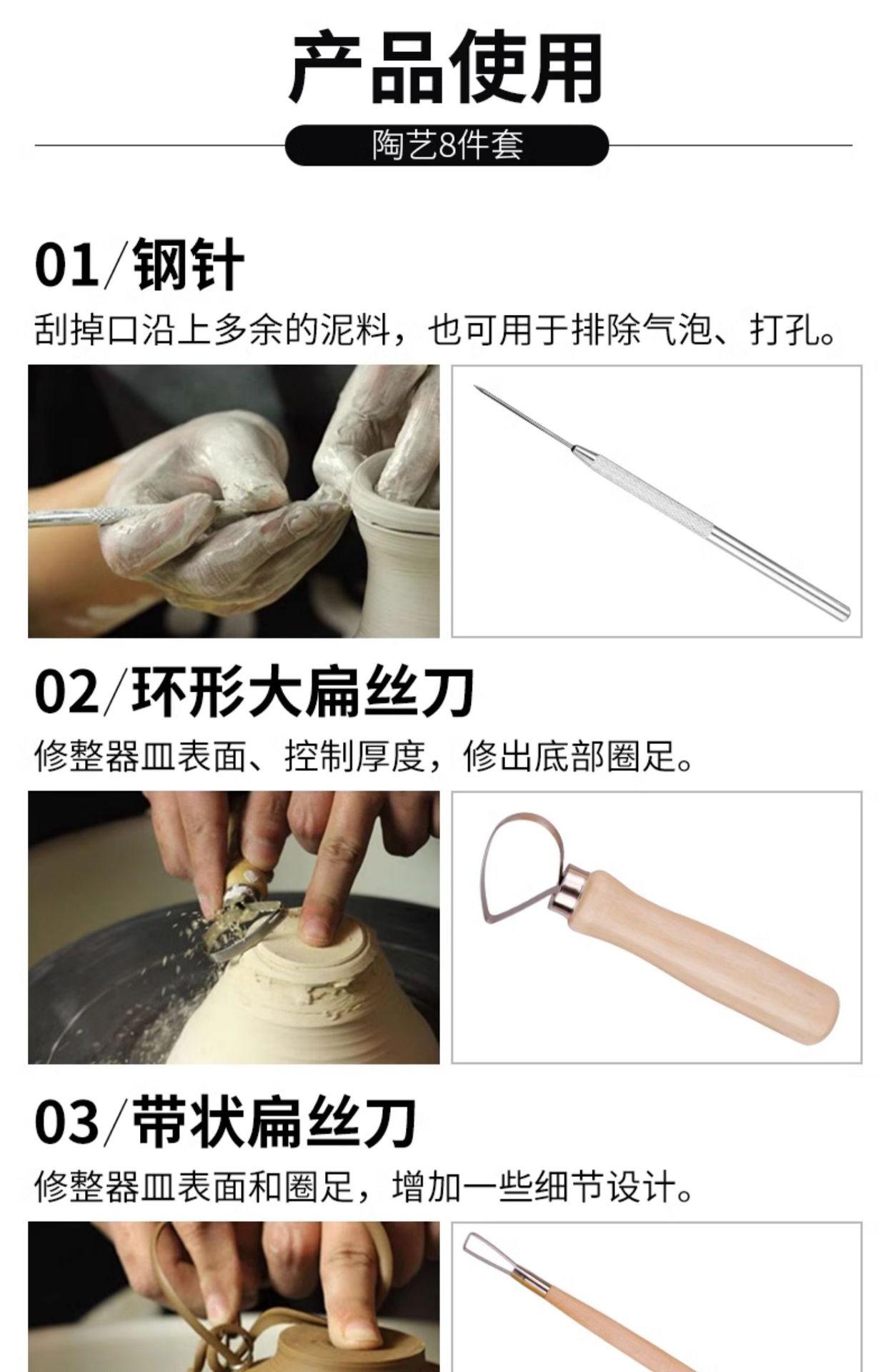 产品使用

陶艺8件套

01/钢针

刮掉口沿上多余的泥料，也可用于排除气泡、打孔。

02/环形大扁丝刀

修整器皿表面、控制厚度，修出底部圈足。

03/带状扁丝刀

修整器皿表面和圈足，增加一些细节设计。