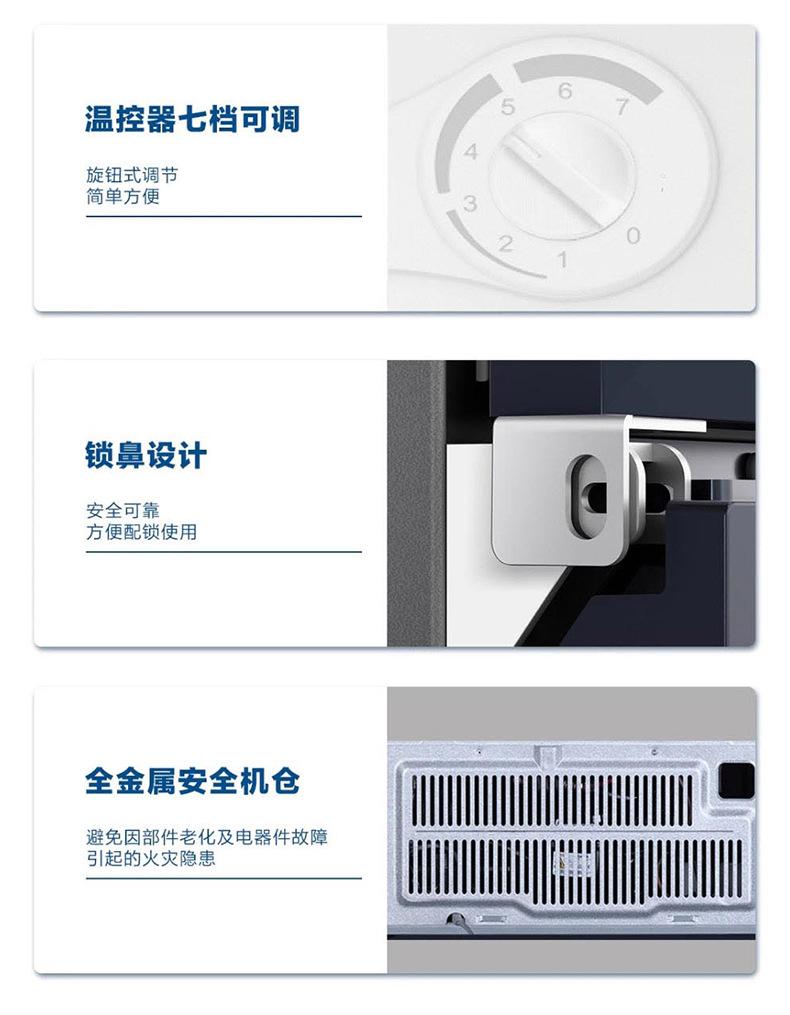 温控器七档可调

旋钮式调节
简单方便

5 6 7
4
3
2 1 0

锁鼻设计

安全可靠
方便配锁使用

全金属安全机仓

避免因部件老化及电器件故障
引起的火灾隐患