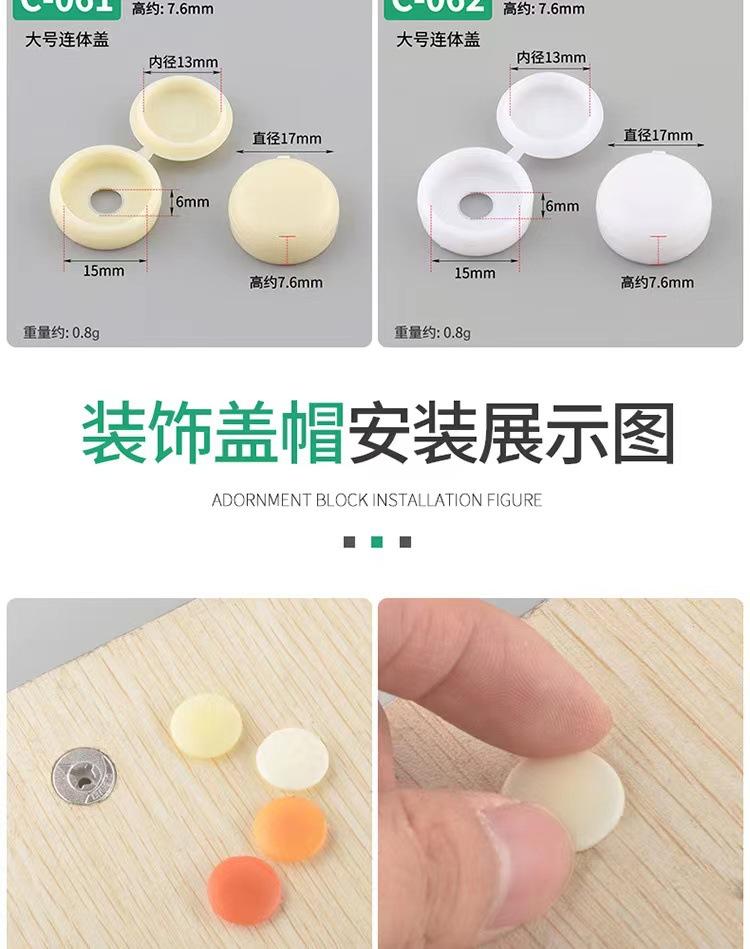 C-061 高约: 7.6mm

大号连体盖

内径13mm

直径17mm

6mm

15mm

高约7.6mm

重量约: 0.8g

C-062 高约: 7.6mm

大号连体盖

内径13mm

直径17mm

6mm

15mm

高约7.6mm

重量约: 0.8g

装饰盖帽安装展示图

ADORNMENT BLOCK INSTALLATION FIGURE