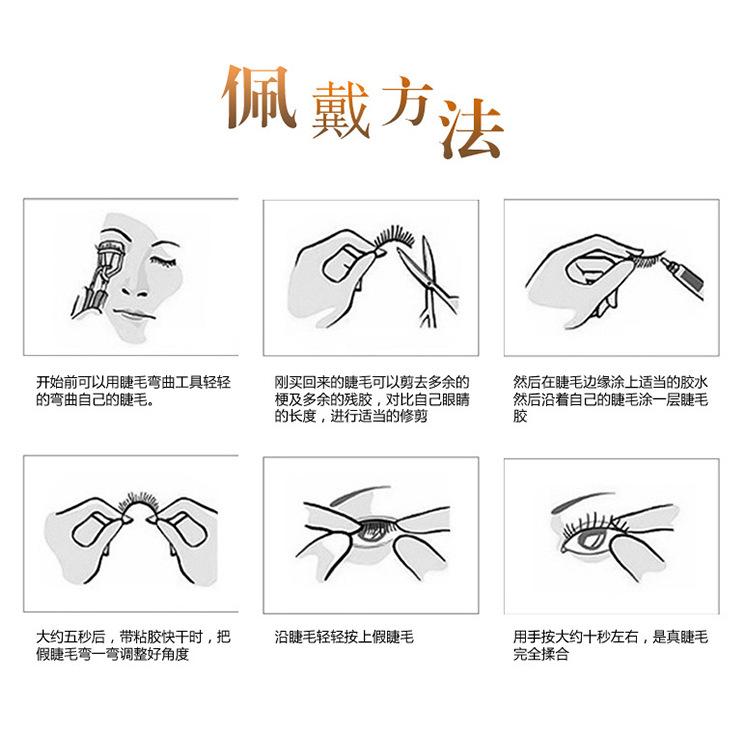 佩戴方法

开始前可以用睫毛弯曲工具轻轻的弯曲自己的睫毛。

刚买回来的睫毛可以剪去多余的梗及多余的残胶，对比自己眼睛的长度，进行适当的修剪

然后在睫毛边缘涂上适当的胶水然后沿着自己的睫毛涂一层睫毛胶

大约五秒后，带粘胶快干时，把假睫毛弯一弯调整好角度

沿睫毛轻轻按上假睫毛

用手按大约十秒左右，是真睫毛完全揉合